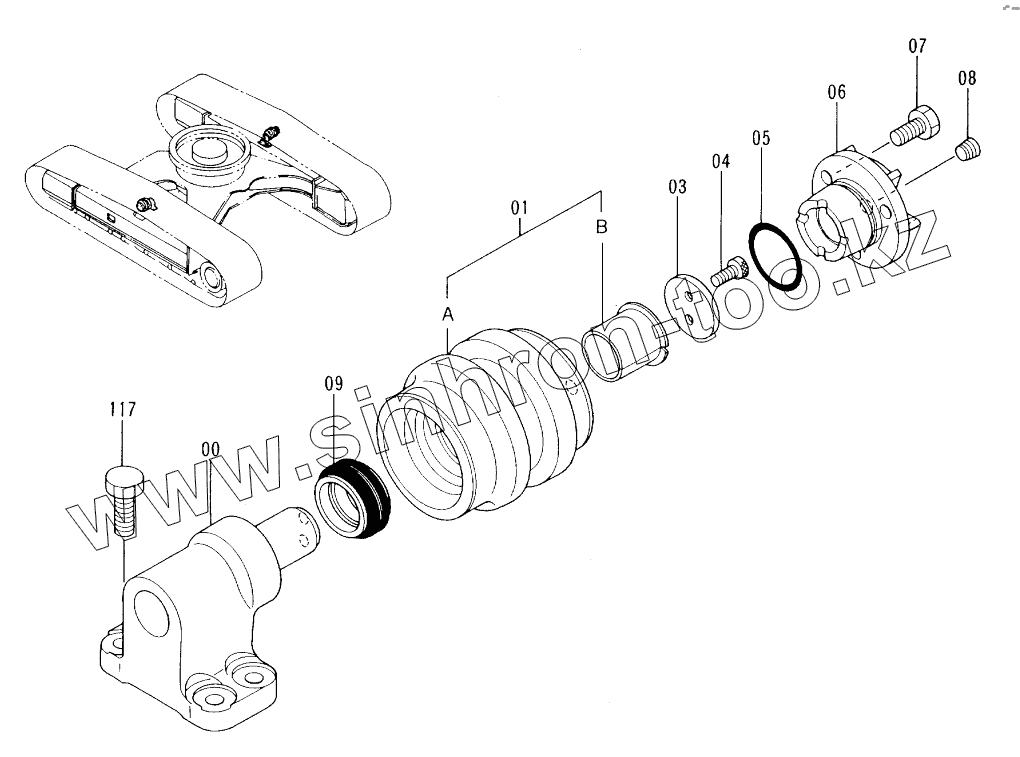 07
08
06
05
04
03
01
B
A
09
117
00
www.sinhron-too.kz