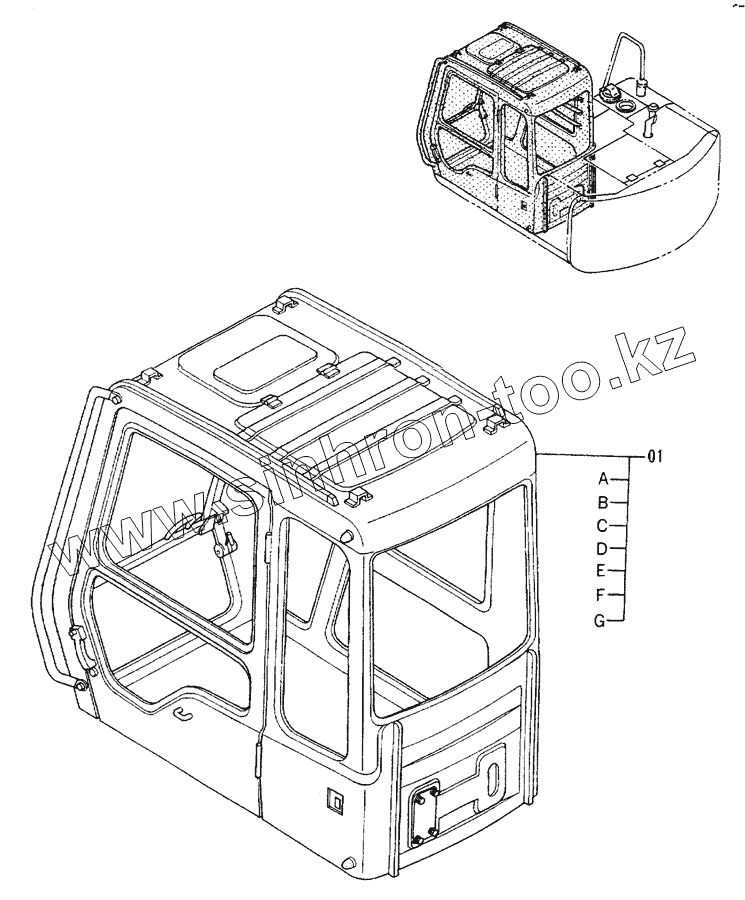 www.sinhron-too.kz

01
A
B
C
D
E
F
G