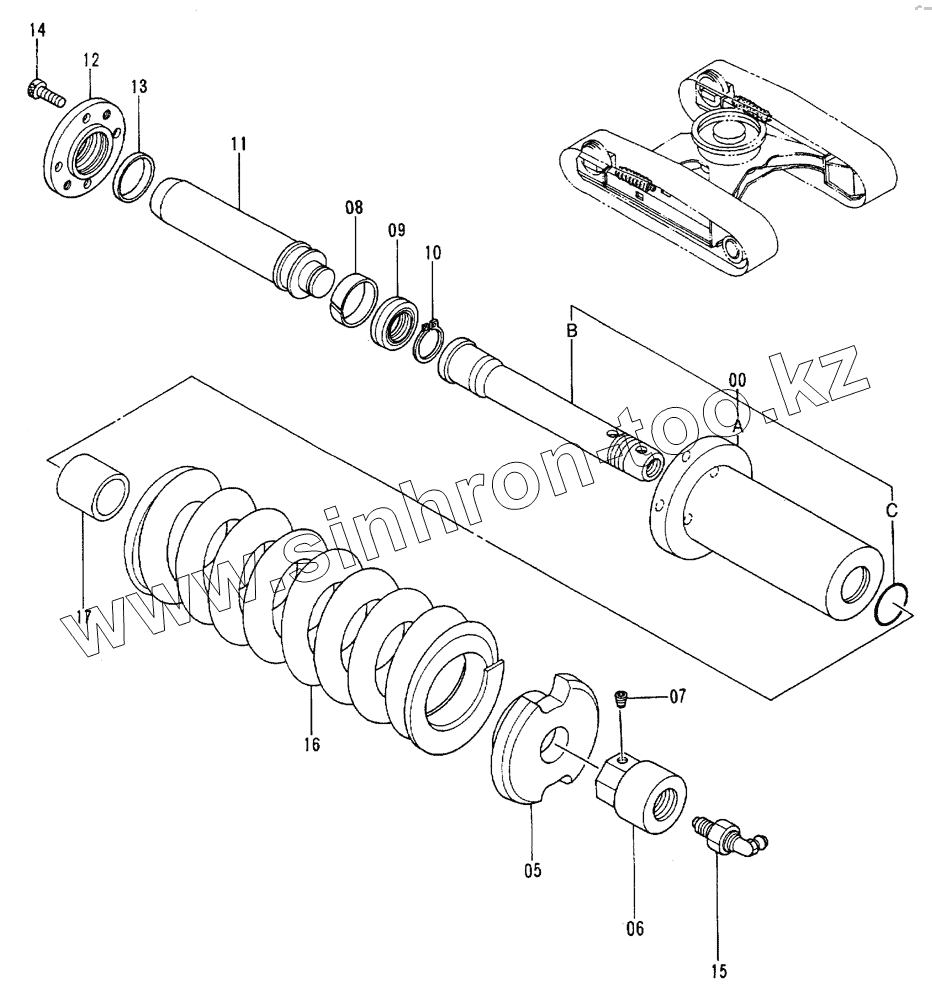 14
12
13
11
08
09
10
B
00
A
C
17
16
07
05
06
15
www.sinhron-too.kz