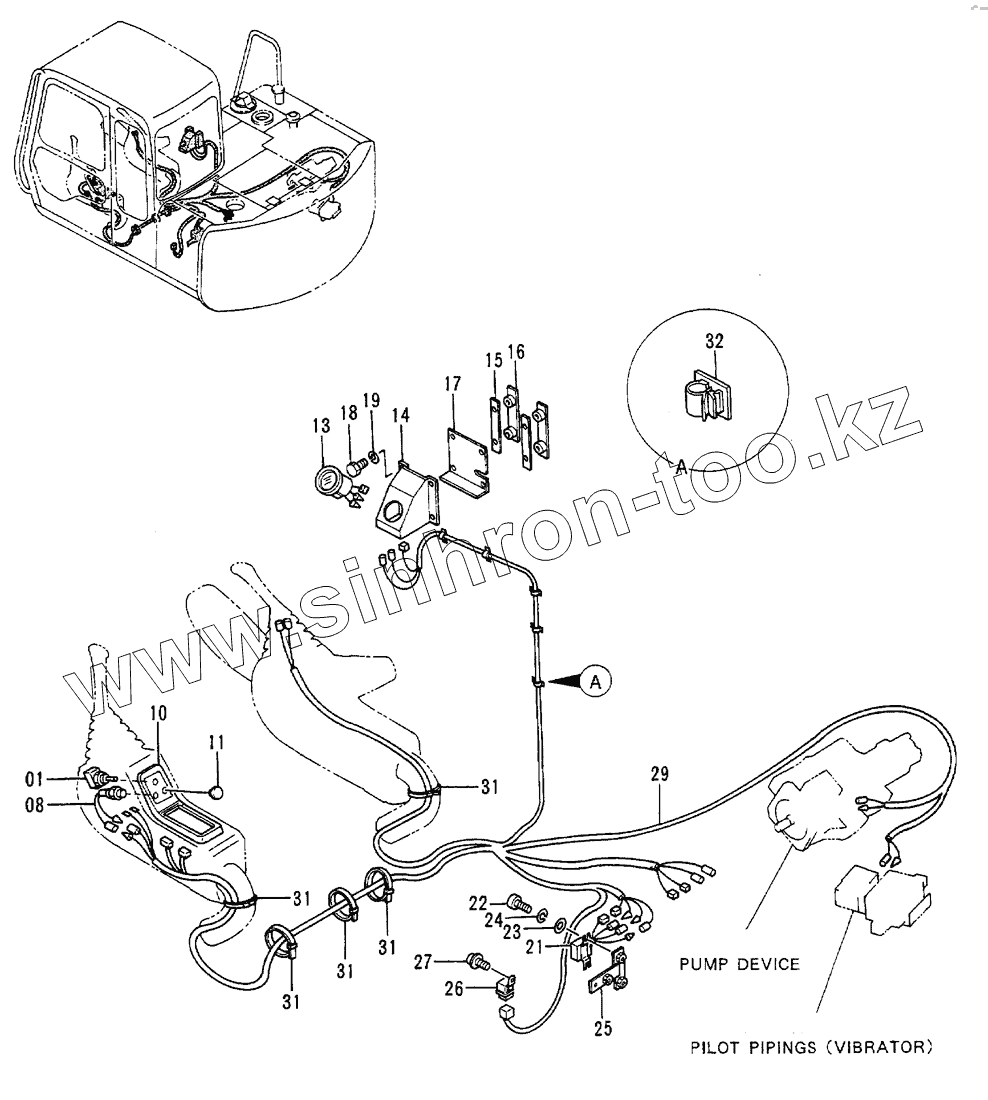 www.sinhron-too.kz

32

A

15 16

17

13 18 19 14

A

10

11

01

08

31

29

31

31

31

31

22

24

23

21

27

26

25

PUMP DEVICE

PILOT PIPINGS (VIBRATOR)