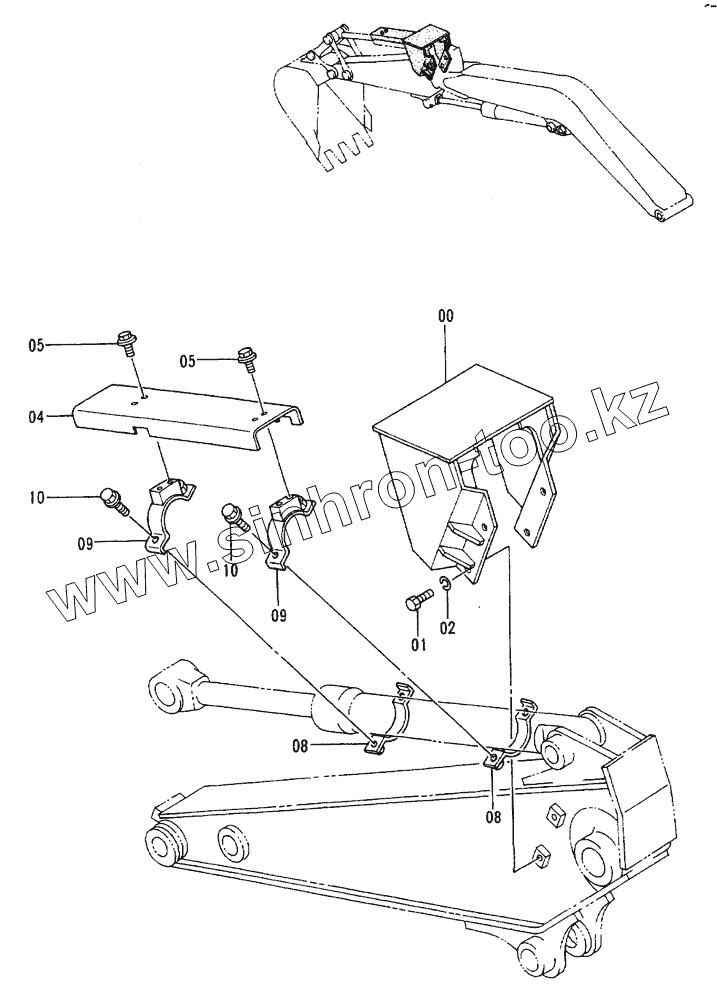 00

05

05

04

10

09

10

09

01

02

08

08

www.sinhron-too.kz