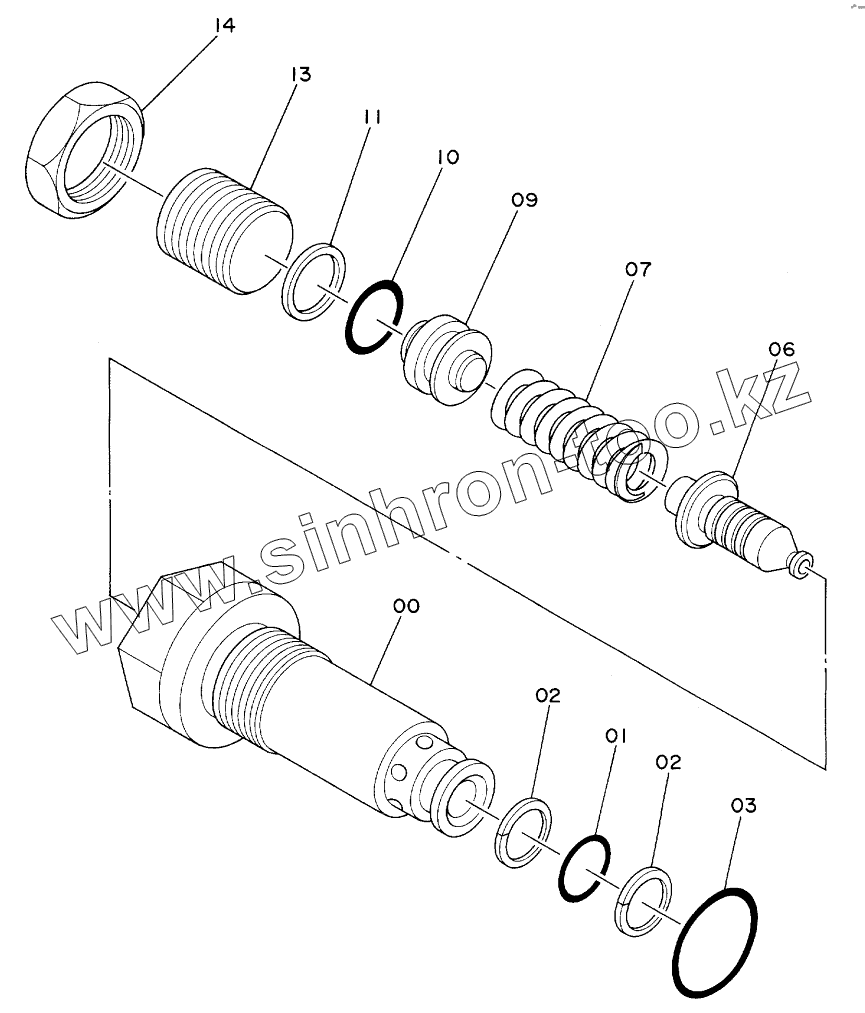 14
13
11
10
09
07
06
www.sinhron-too.kz
00
02
01
02
03