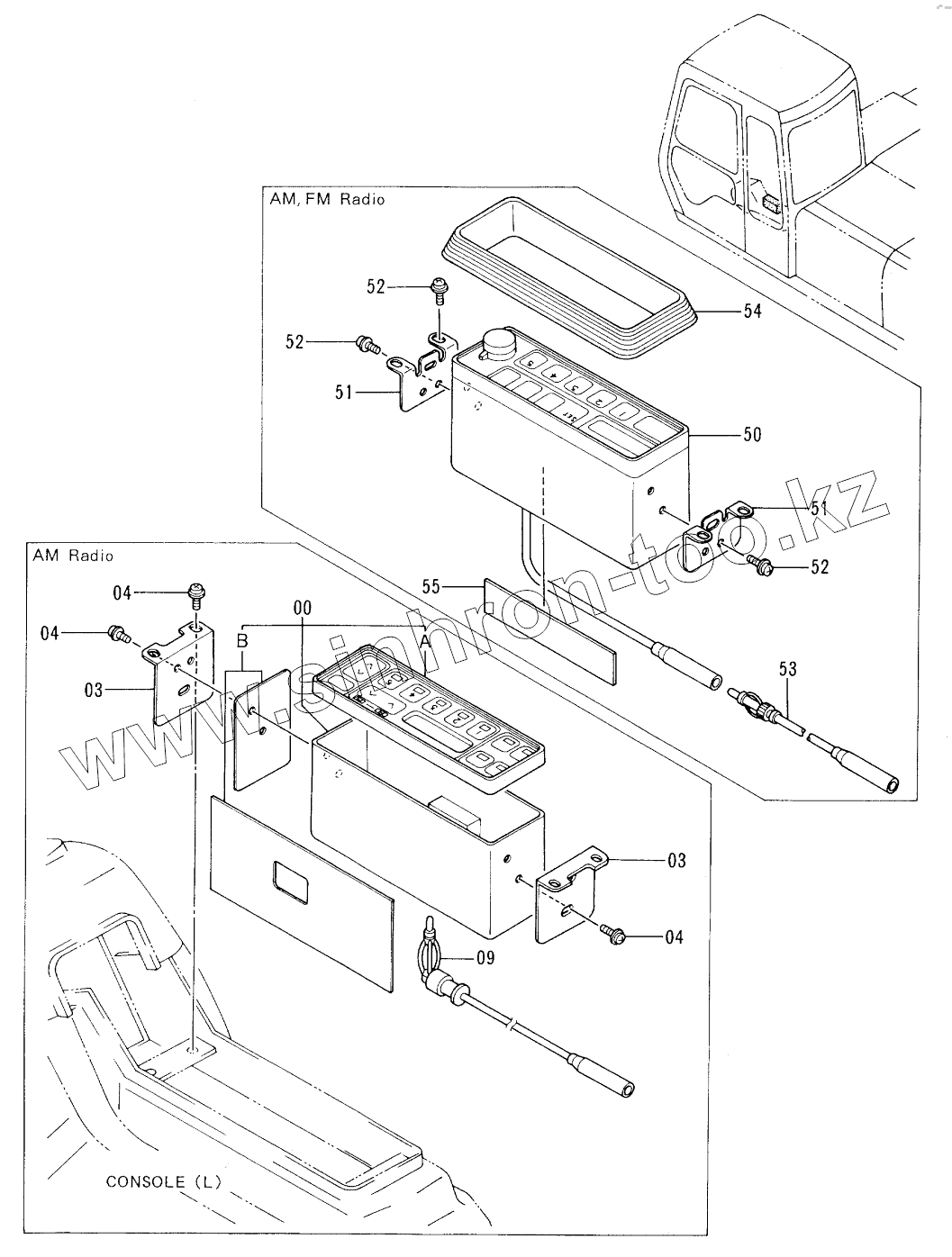 AM, FM Radio

52

52

51

54

50

51

52

55

53

AM Radio

04

04

03

00

B

A

03

04

09

CONSOLE (L)

www.sinhron-too.kz