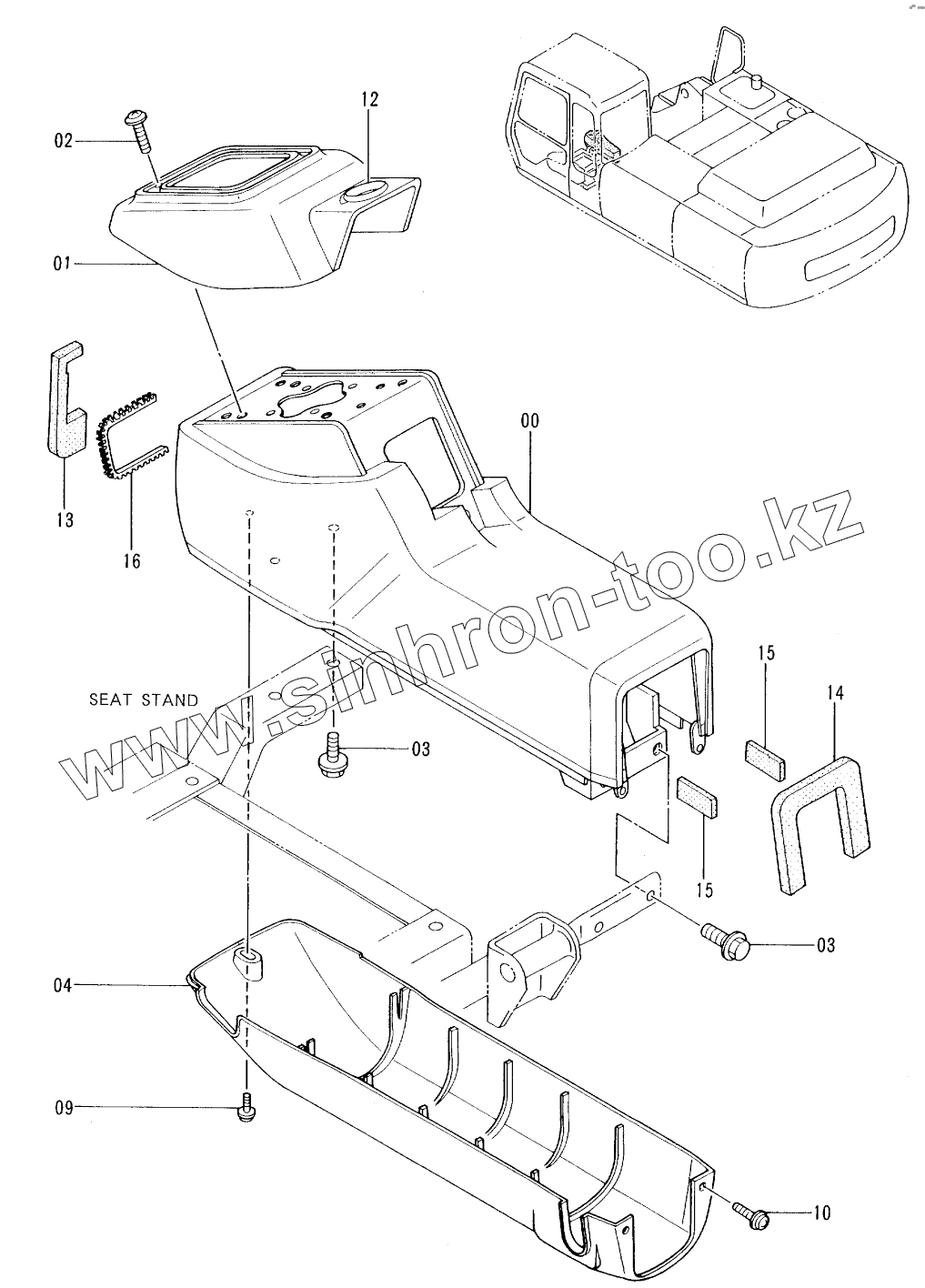 02
12
01
13
16
00
www.sinhron-too.kz
SEAT STAND
03
15
14
15
03
04
09
10