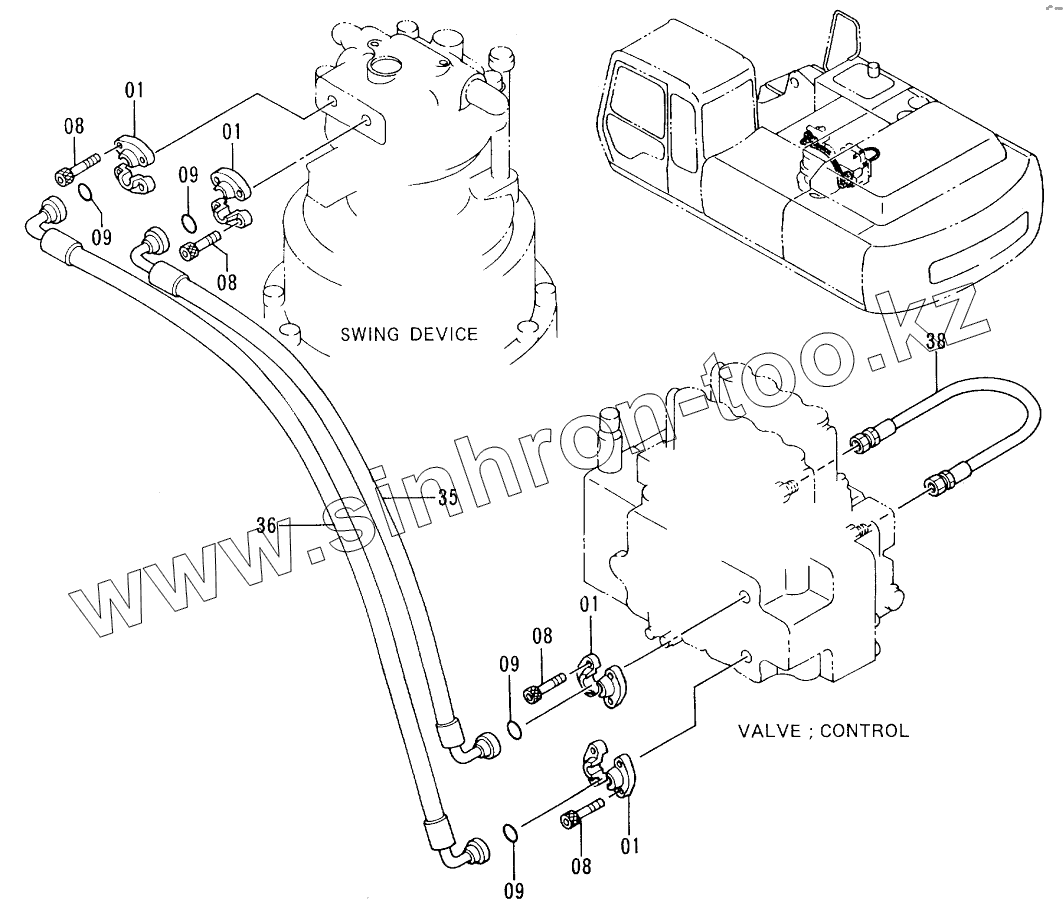 01
08
01
09
09
08
SWING DEVICE
www.sinhron-too.kz
38
35
36
01
08
09
VALVE ; CONTROL
01
08
09