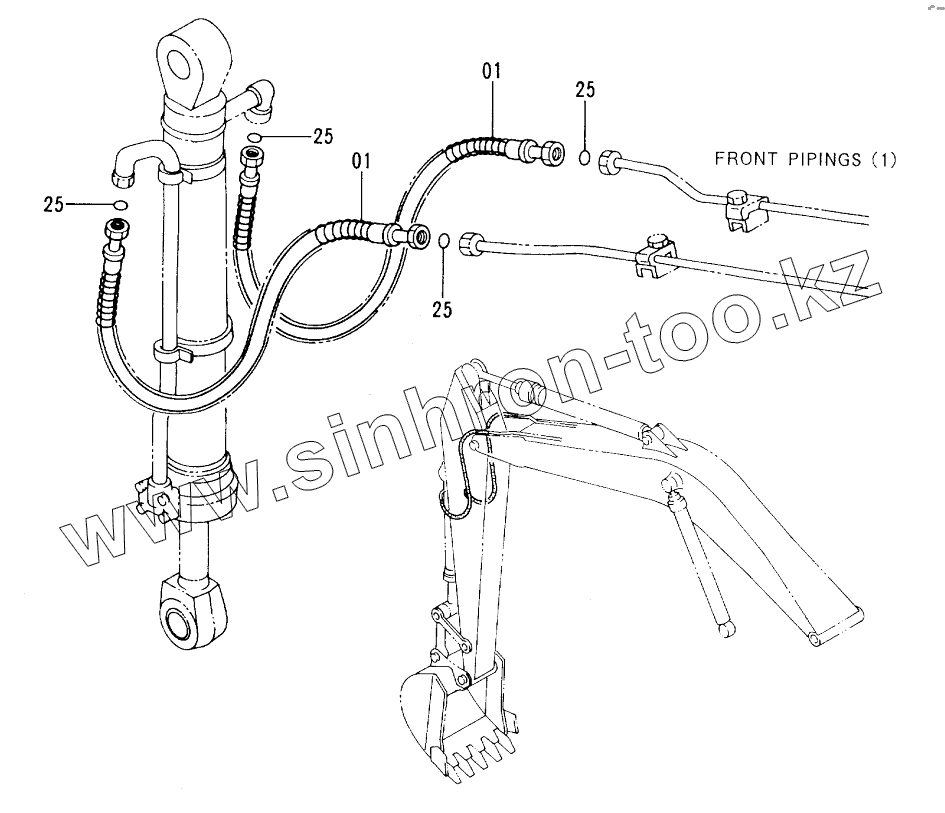 01
25
25
01
FRONT PIPINGS (1)
25
25
www.sinhron-too.kz