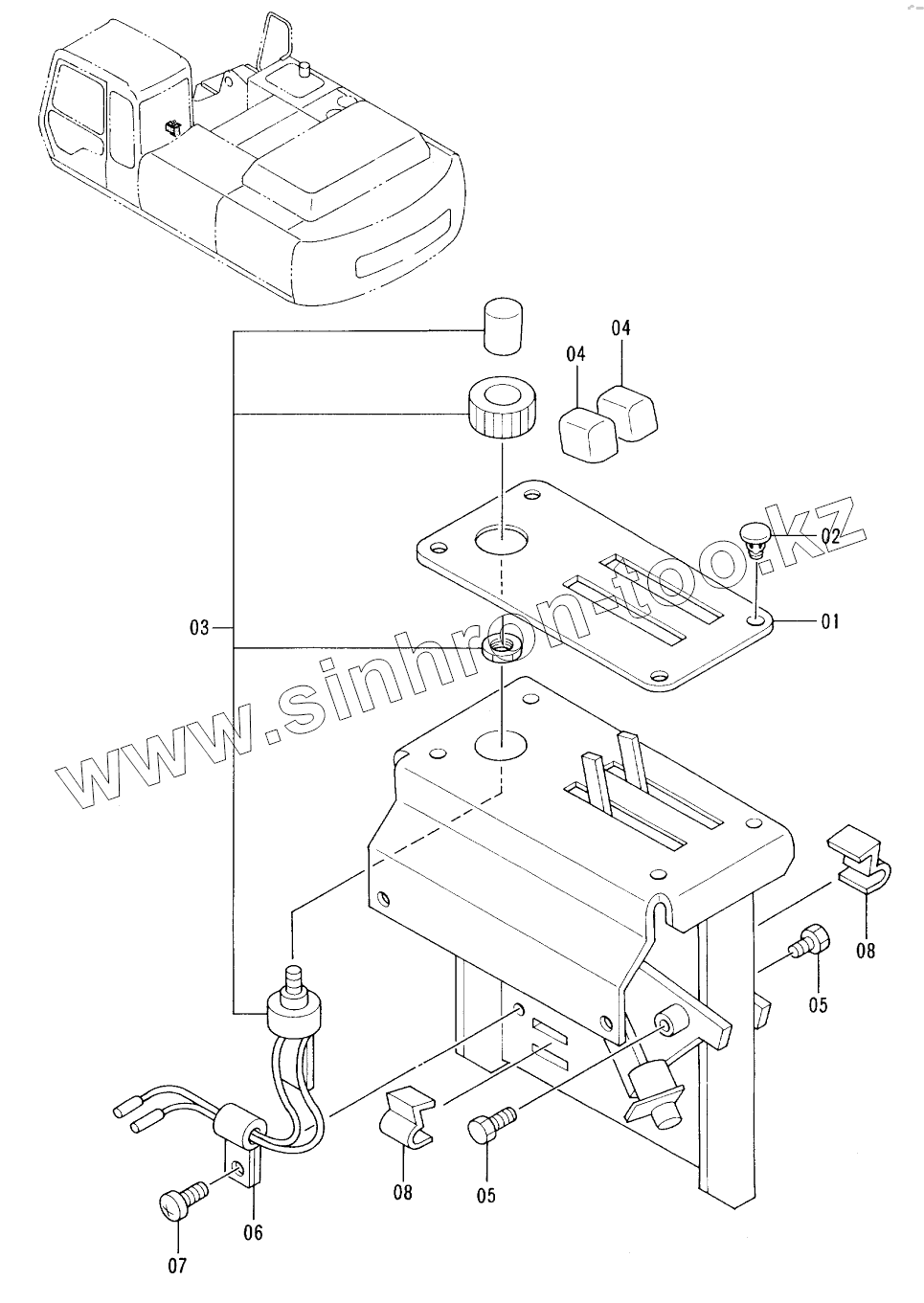 04
04
02
01
03
www.sinhron-too.kz
08
05
08
05
06
07