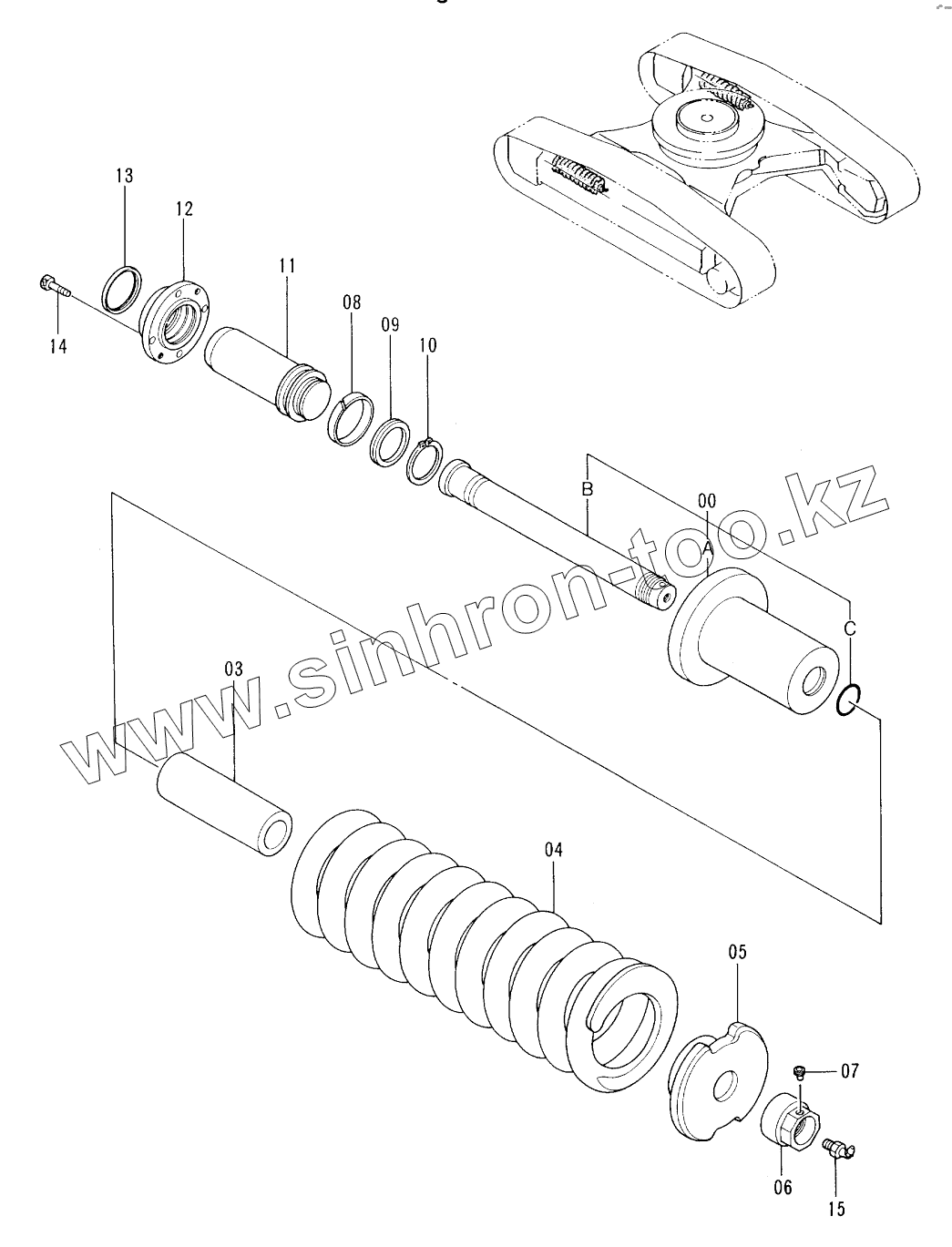 13
12
11
08
09
10
14
B
00
A
C
www.sinhron-too.kz
03
04
05
07
06
15