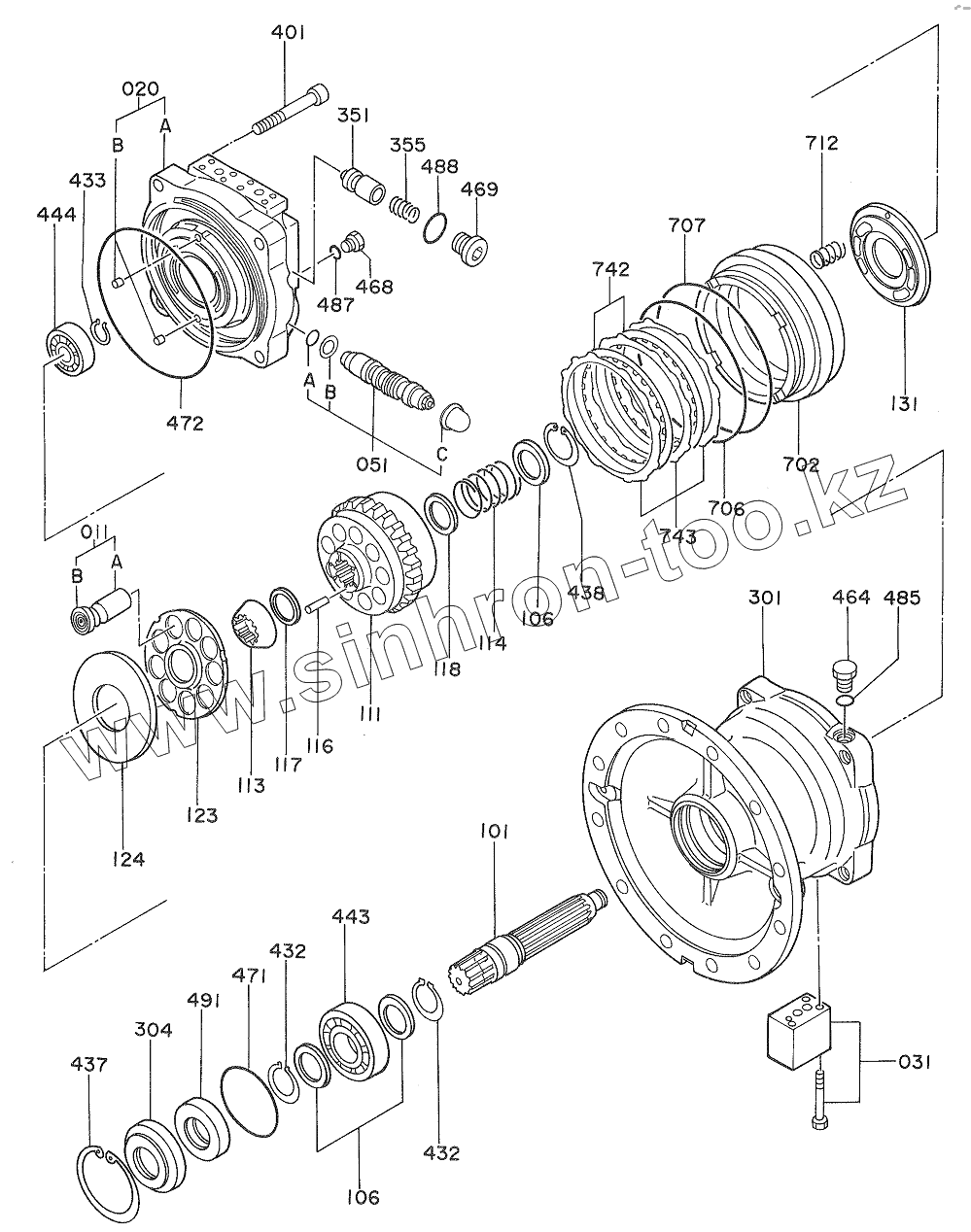 401
020
B
A
351
355
488
469
433
444
487
468
472
A
B
051
C
712
707
742
131
702
706
743
438
106
114
118
011
B
A
111
116
117
113
123
124
301
464
485
101
443
432
471
491
304
437
432
106
031
www.sinhron-too.kz