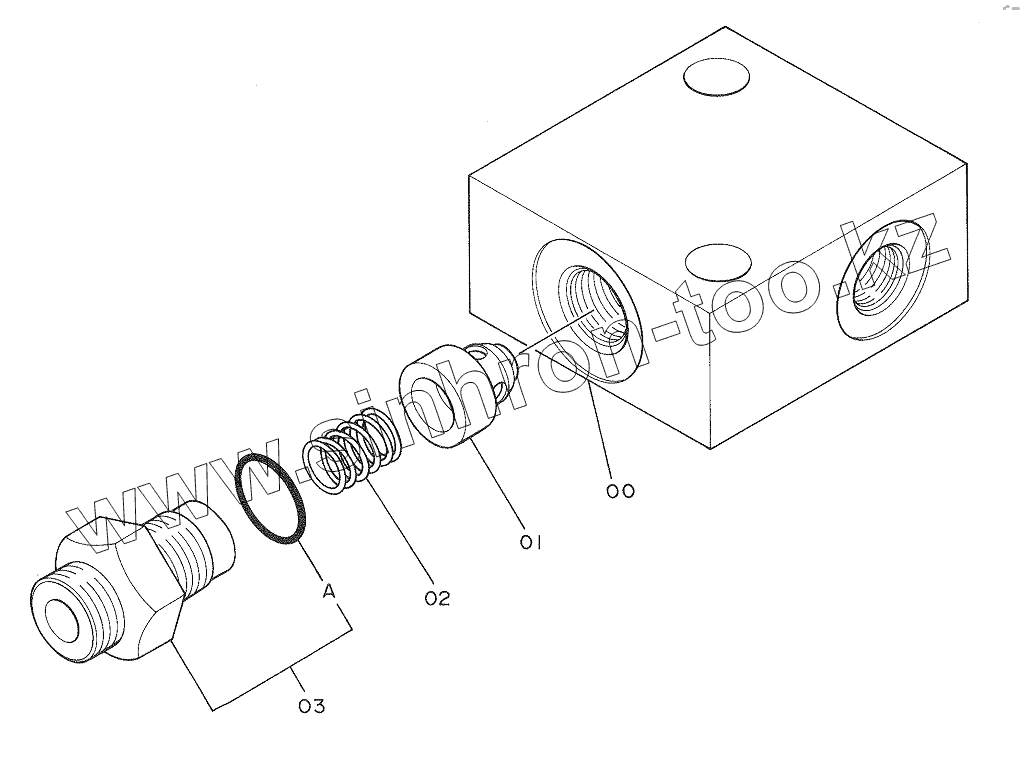 www.sinhron-too.kz

00

01

02

A

03