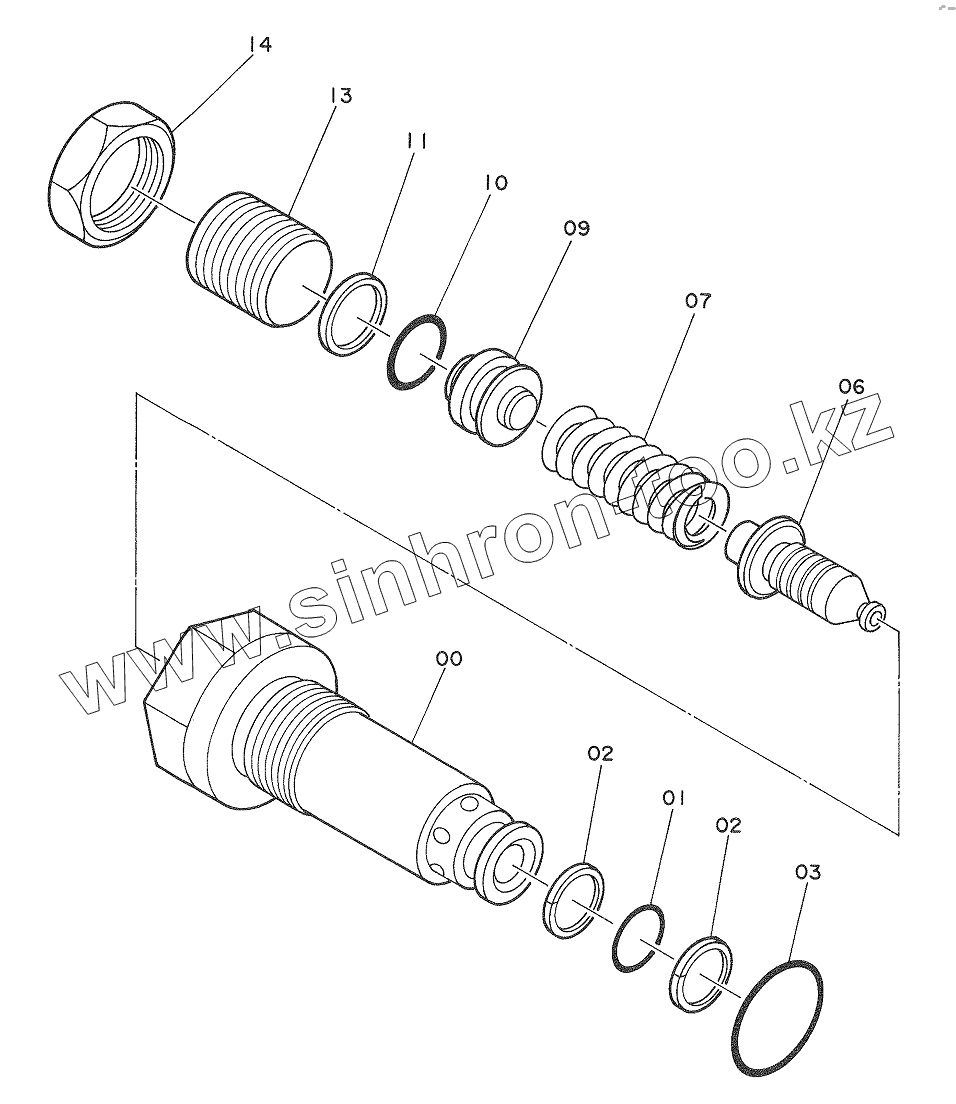 14
13
11
10
09
07
06
www.sinhron-too.kz
00
02
01
02
03