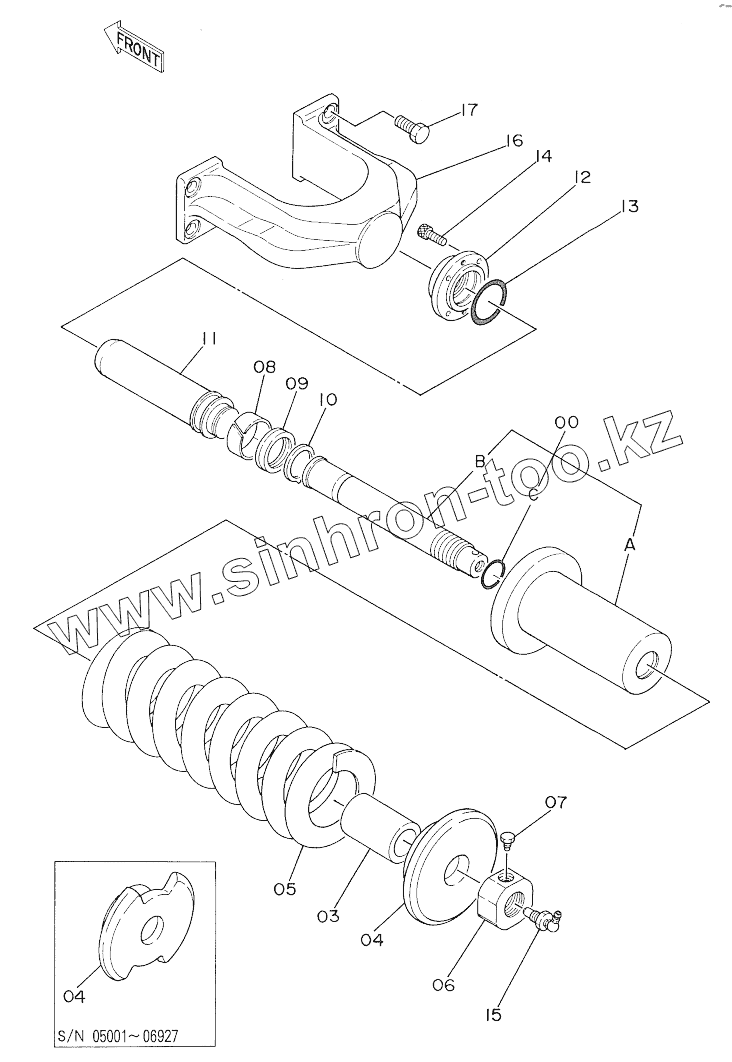 FRONT

17
16
14
12
13
11
08
09
10
00
B
C
A
www.sinhron-too.kz
07
05
03
04
06
15
04
S/N 05001~06927