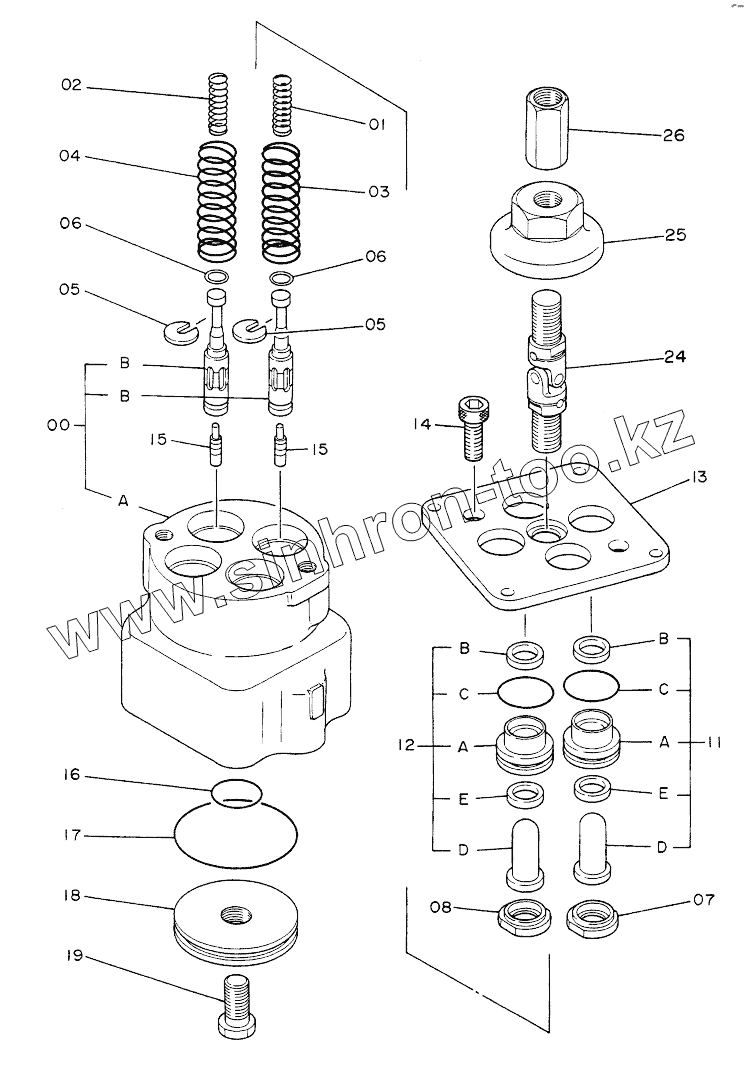 02
01
04
03
06
06
05
05
B
B
00
15
15
A
26
25
24
14
13
www.sinhron-too.kz
B
B
C
C
12
A
A
11
E
E
D
D
08
07
16
17
18
19