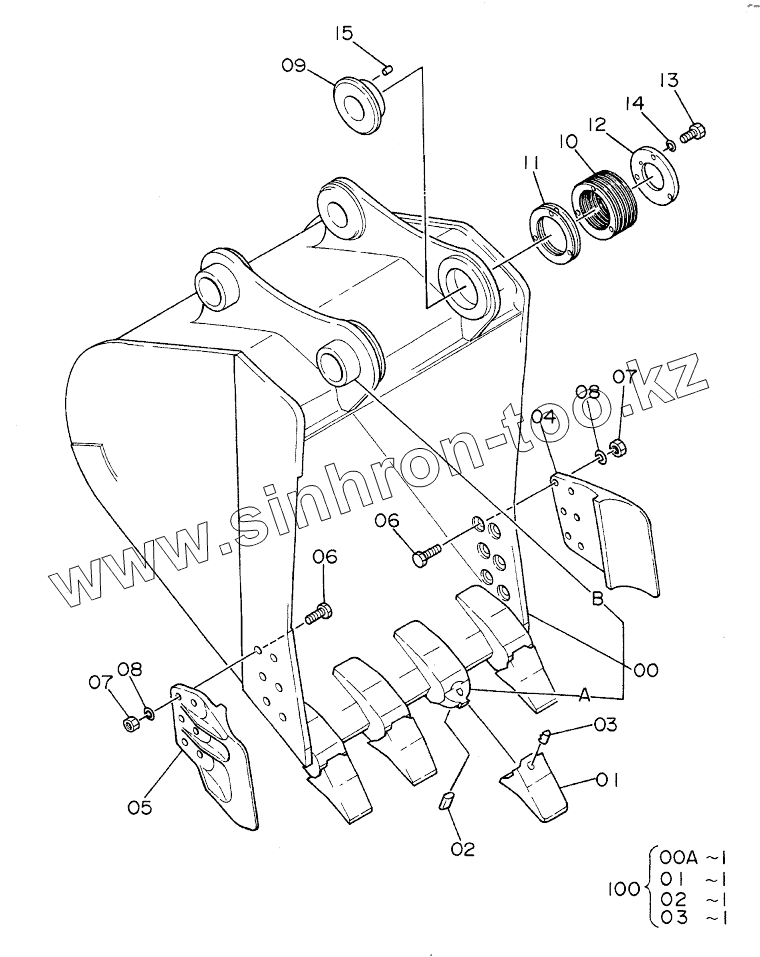 15
09
13
14
12
10
11
www.sinhron-too.kz
08
07
04
06
06
B
00
A
07
08
03
01
05
02
100 { 00A ~1
01 ~1
02 ~1
03 ~1