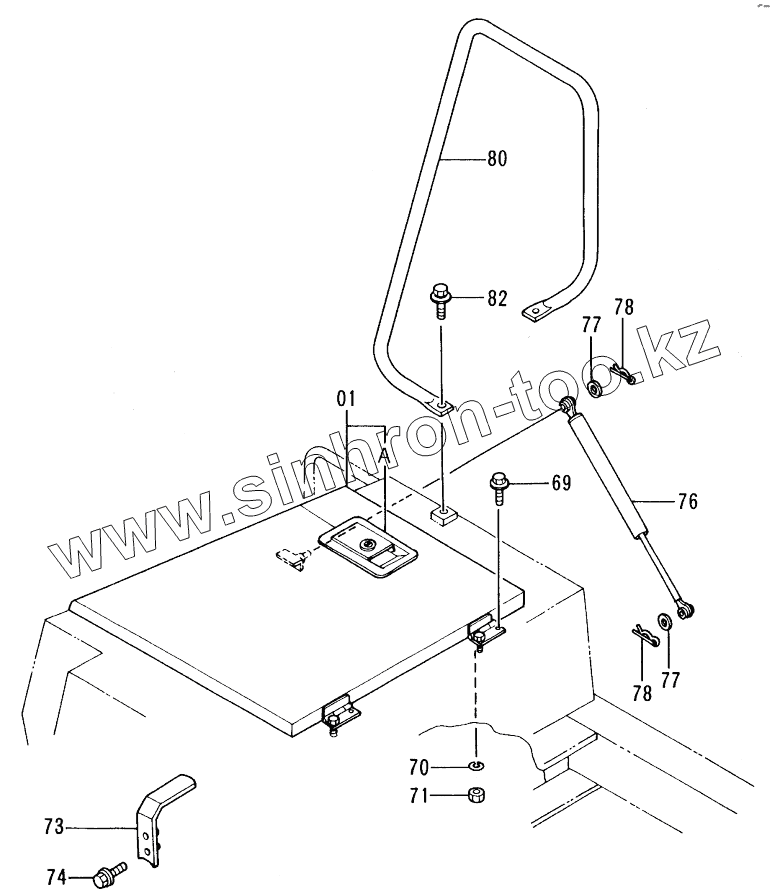 80
82
77
78
01
A
69
76
78
77
70
71
73
74
www.sinhron-too.kz