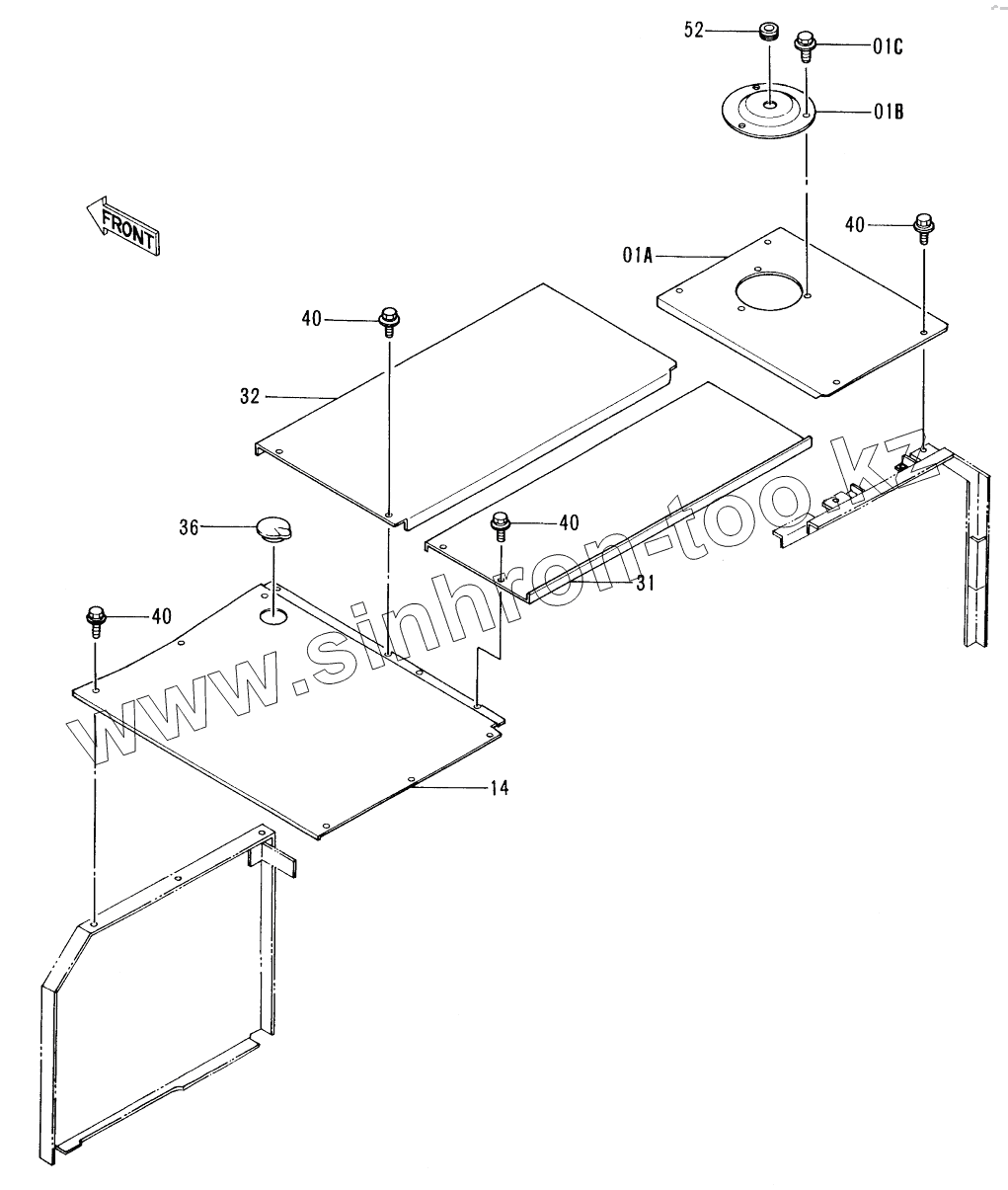 52
01C
01B
FRONT
40
01A
40
32
36
40
31
40
14
www.sinhron-too.kz