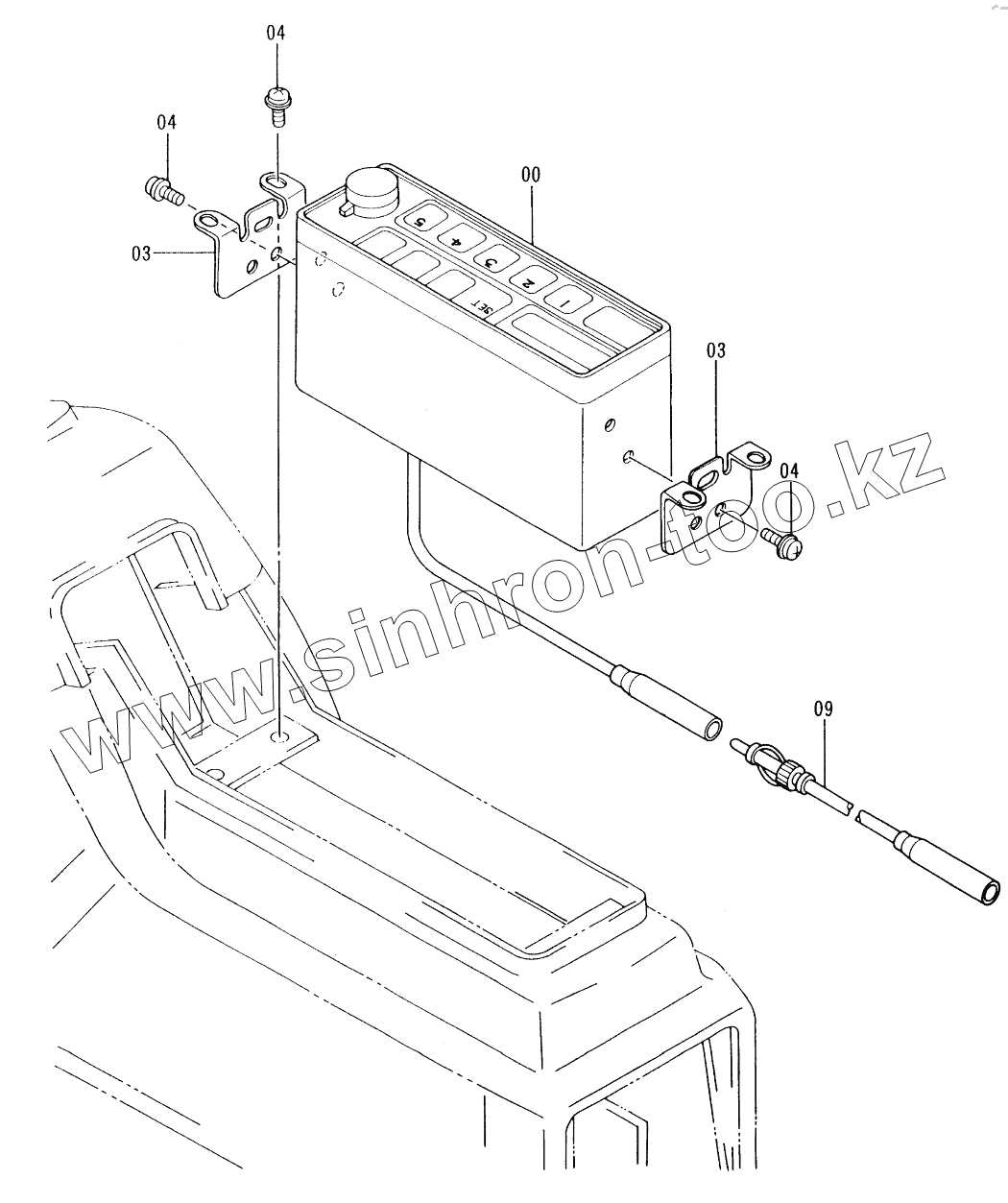 04
04
00
03
5
4
3
2
1
SET
03
04
09
www.sinhron-too.kz