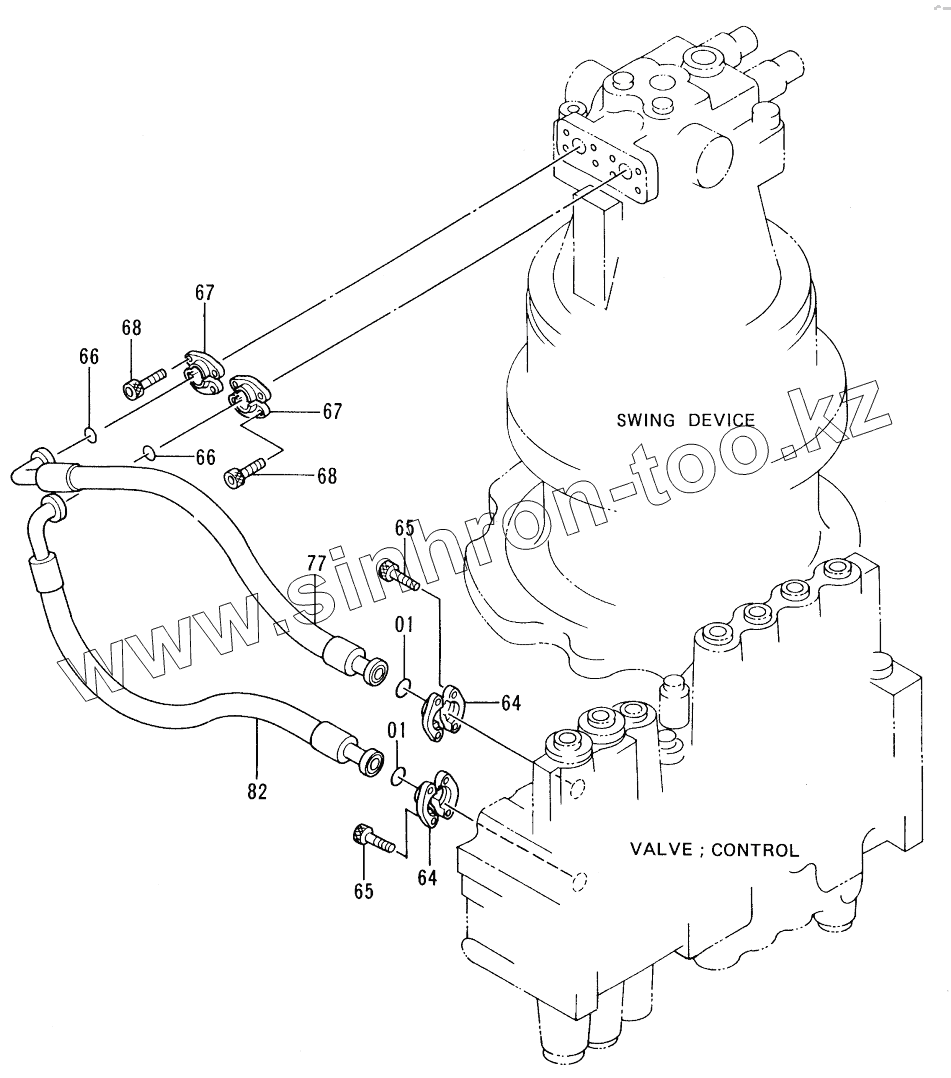 67
68
66
67
66
68
SWING DEVICE
www.sinhron-too.kz
65
77
01
64
01
82
65
64
VALVE ; CONTROL