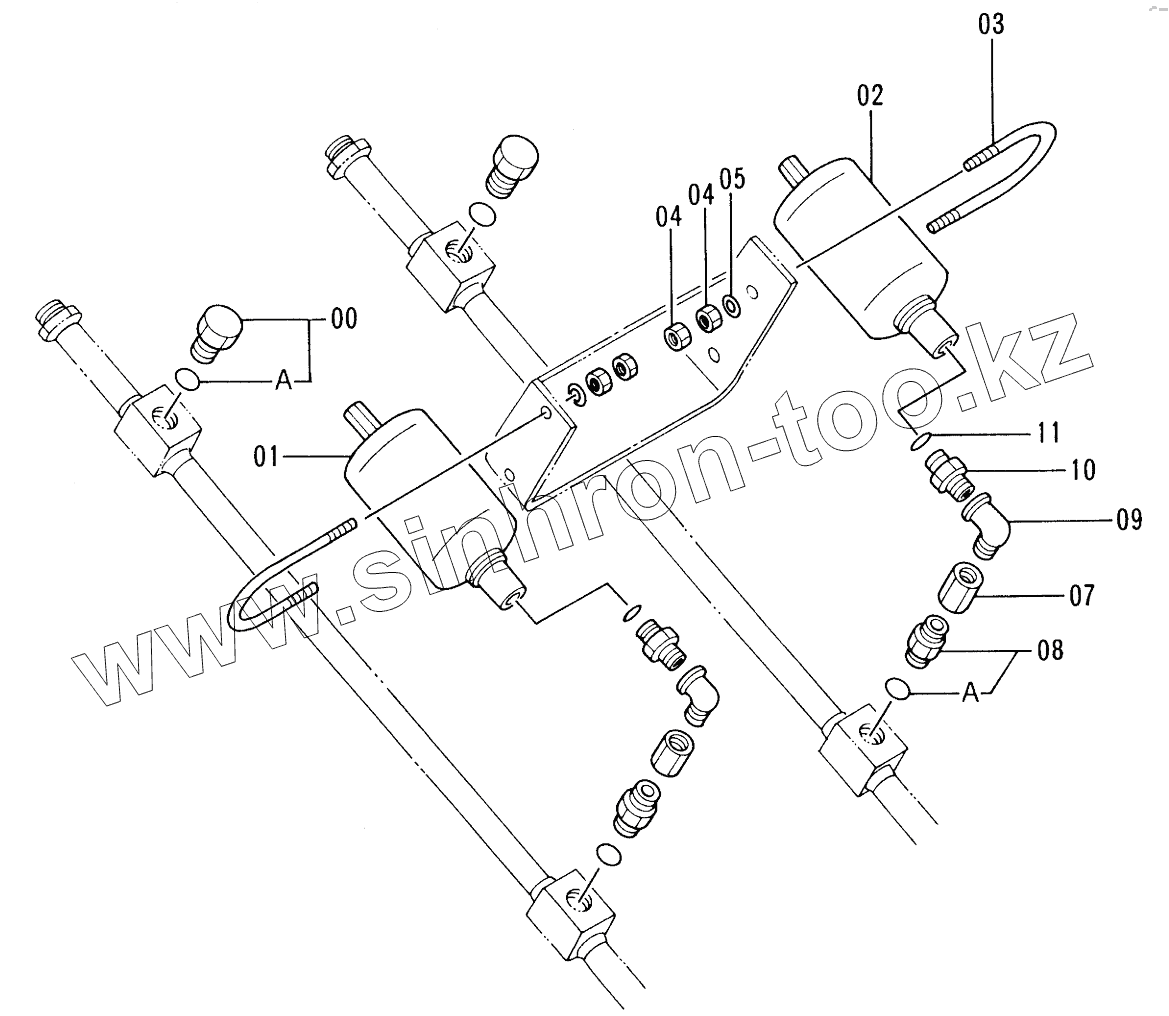 03
02
04
04
05
00
A
01
11
10
09
07
08
A
www.sinhron-too.kz