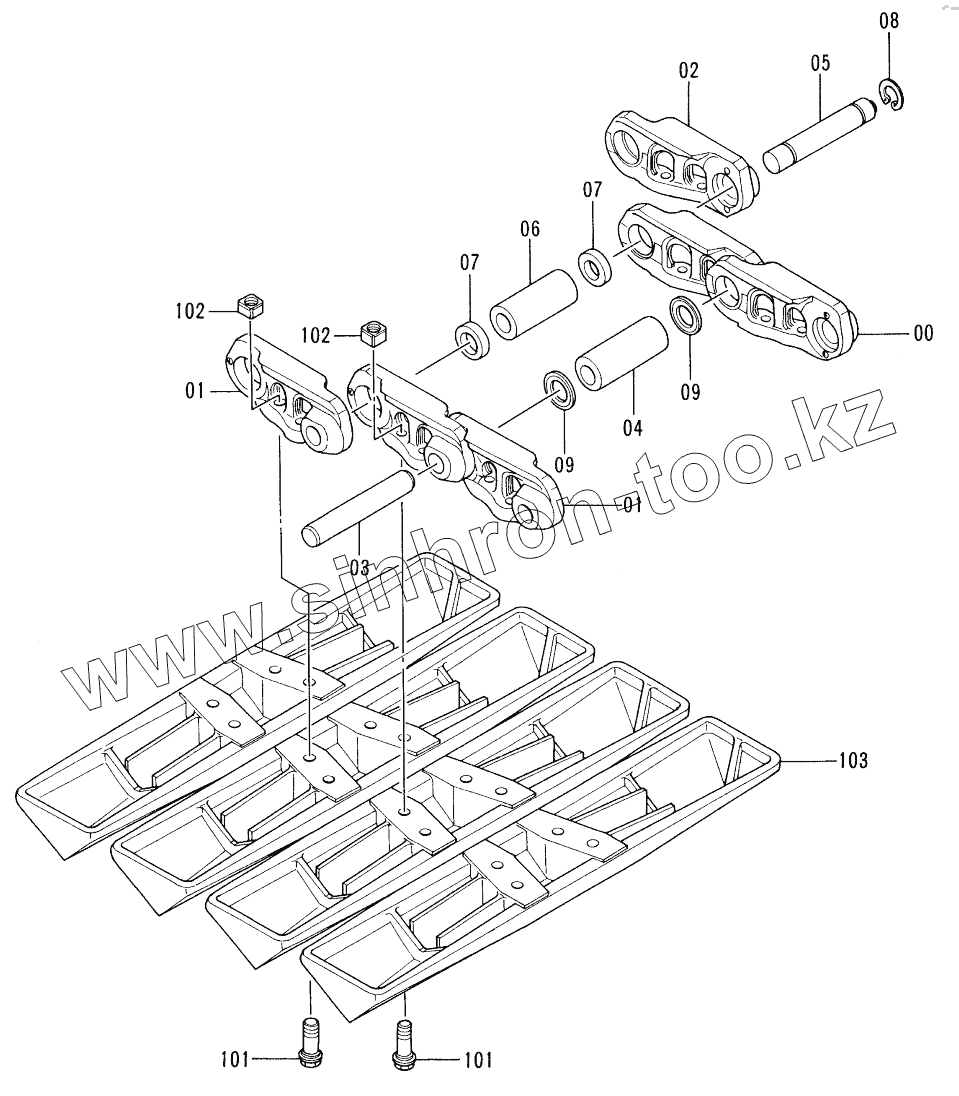 08
02
05
07
06
07
102
102
00
01
09
04
09
01
03
www.sinhron-too.kz
103
101
101