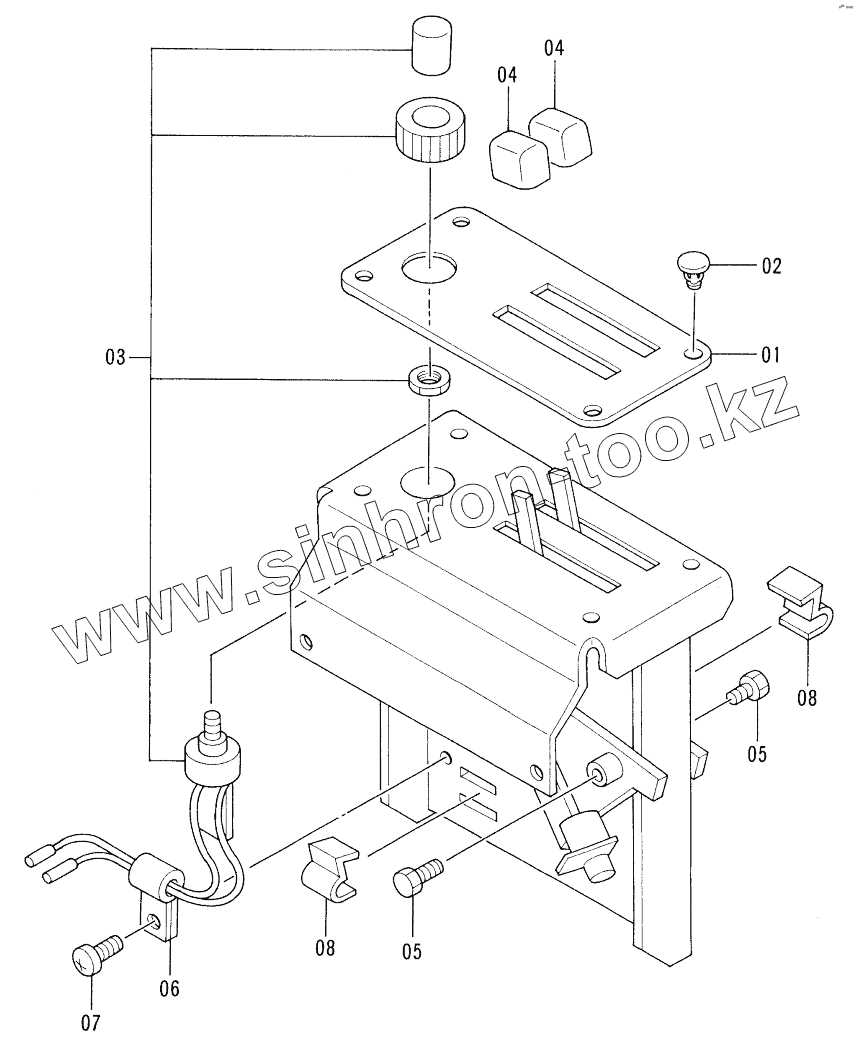 04
04
02
01
03
www.sinhron-too.kz
08
05
08
05
06
07