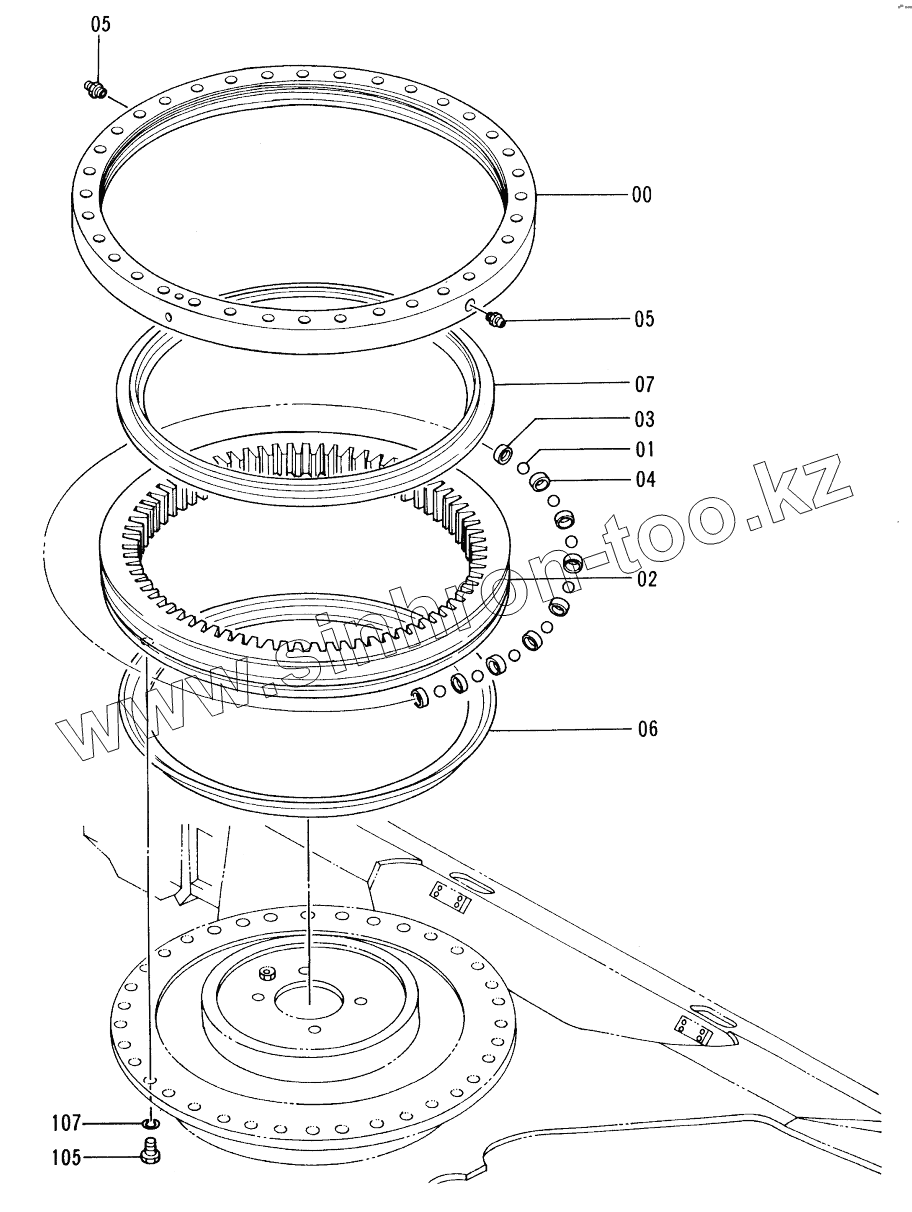 05
00
05
07
03
01
04
02
06
107
105
www.sinhron-too.kz