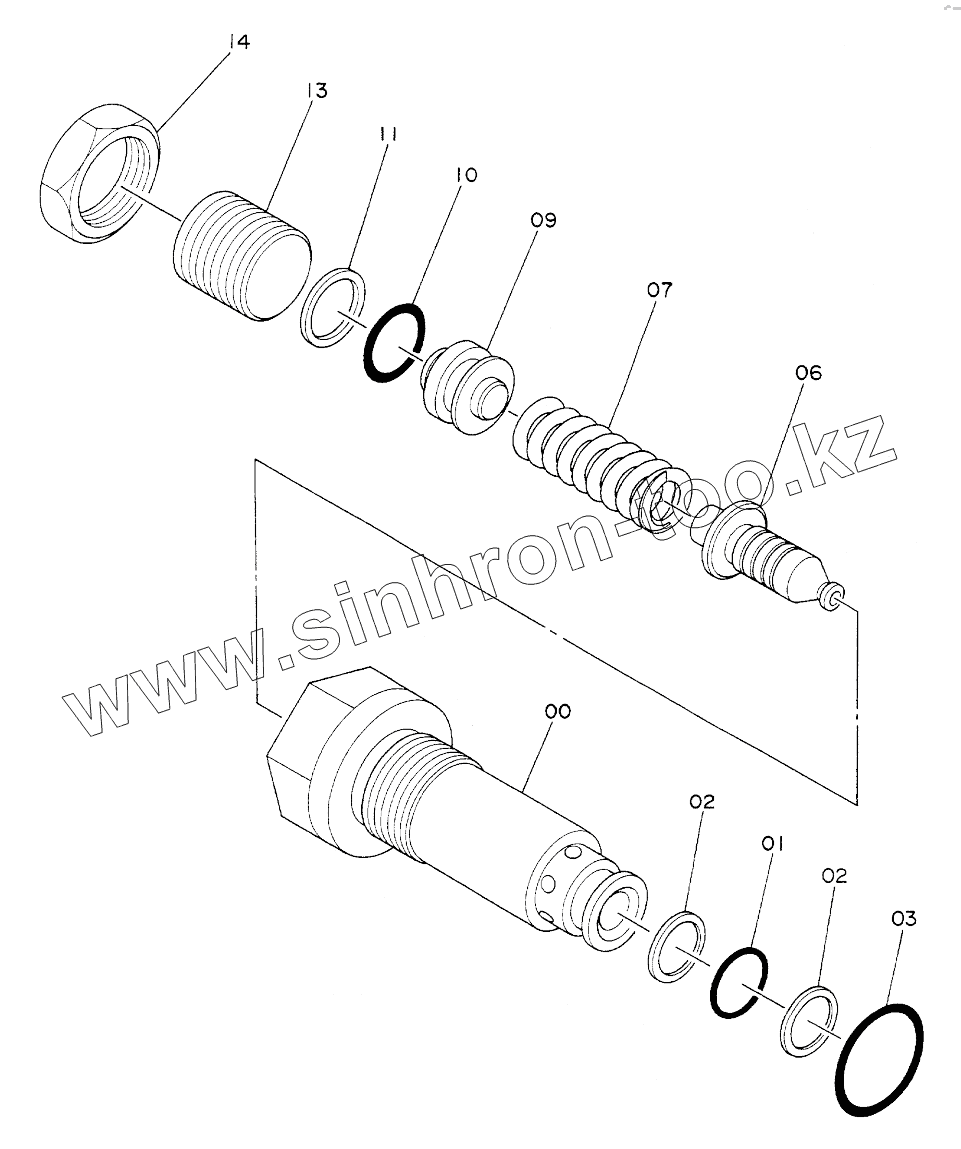 14
13
11
10
09
07
06
www.sinhron-too.kz
00
02
01
02
03