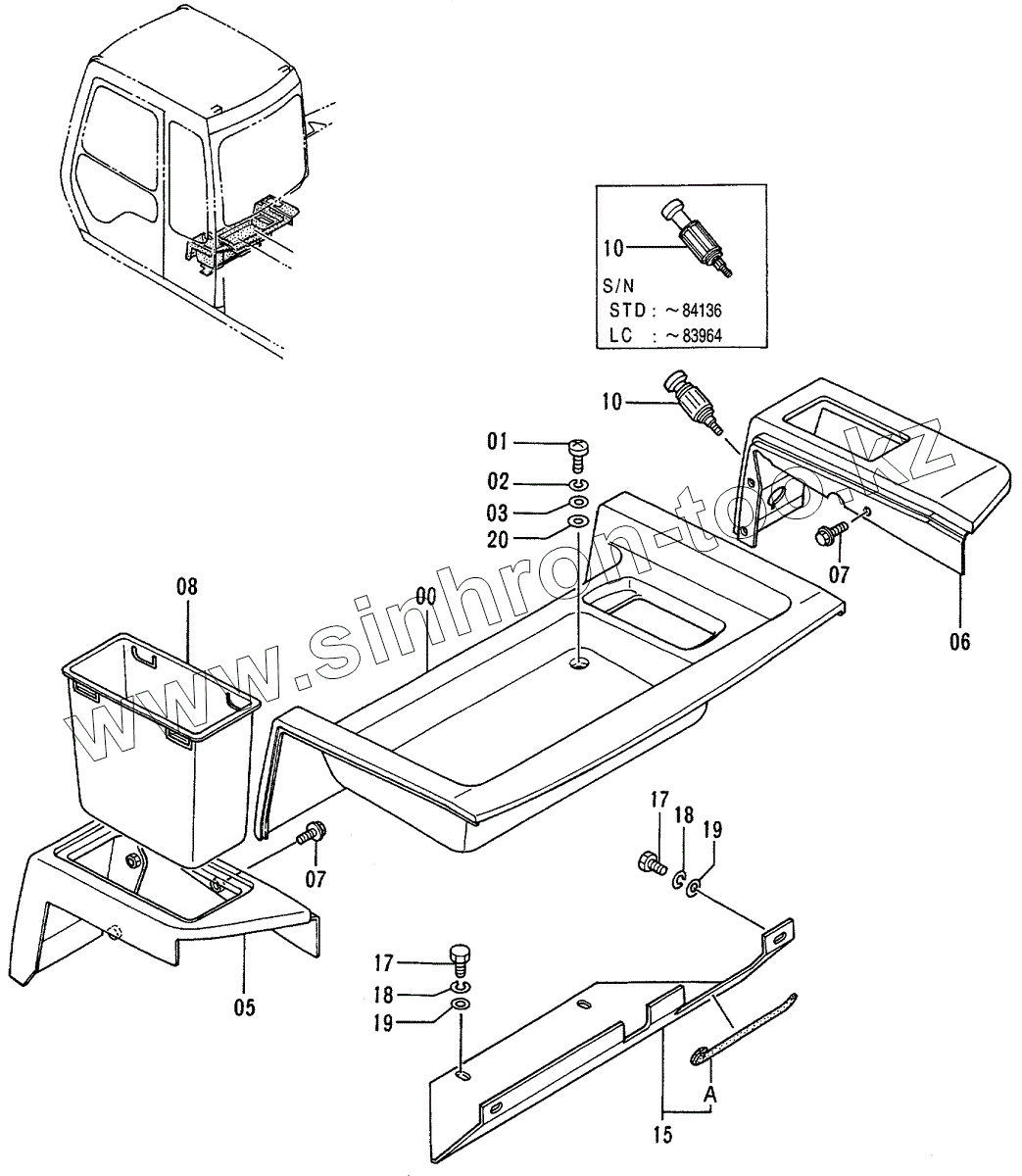 10
S/N
STD : ~84136
LC : ~83964

10
01
02
03
20
07
06
08
00
www.sinhron-too.kz
07
05
17
18
19
17
18
19
A
15