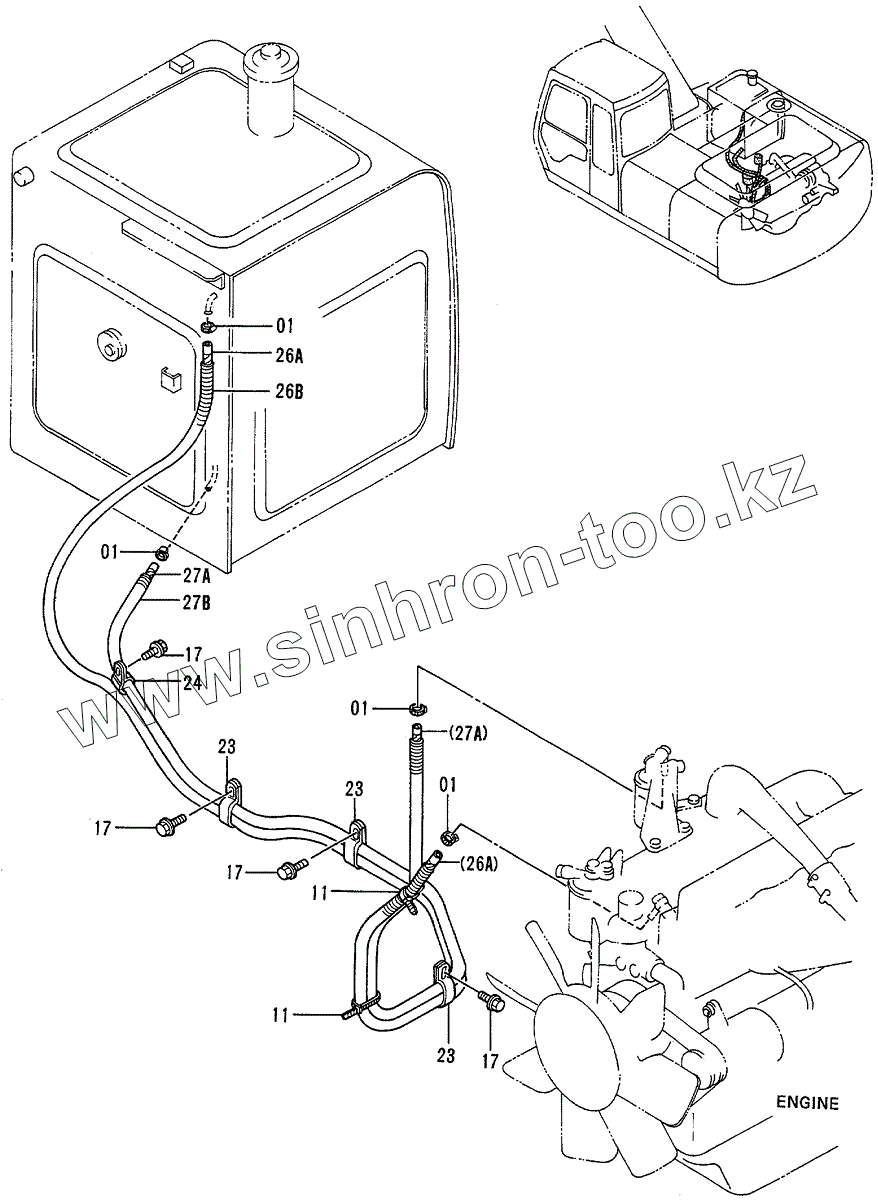 01
26A
26B
01
27A
27B
17
24
www.sinhron-too.kz
01
(27A)
23
23
01
17
17
(26A)
11
11
23
17
ENGINE