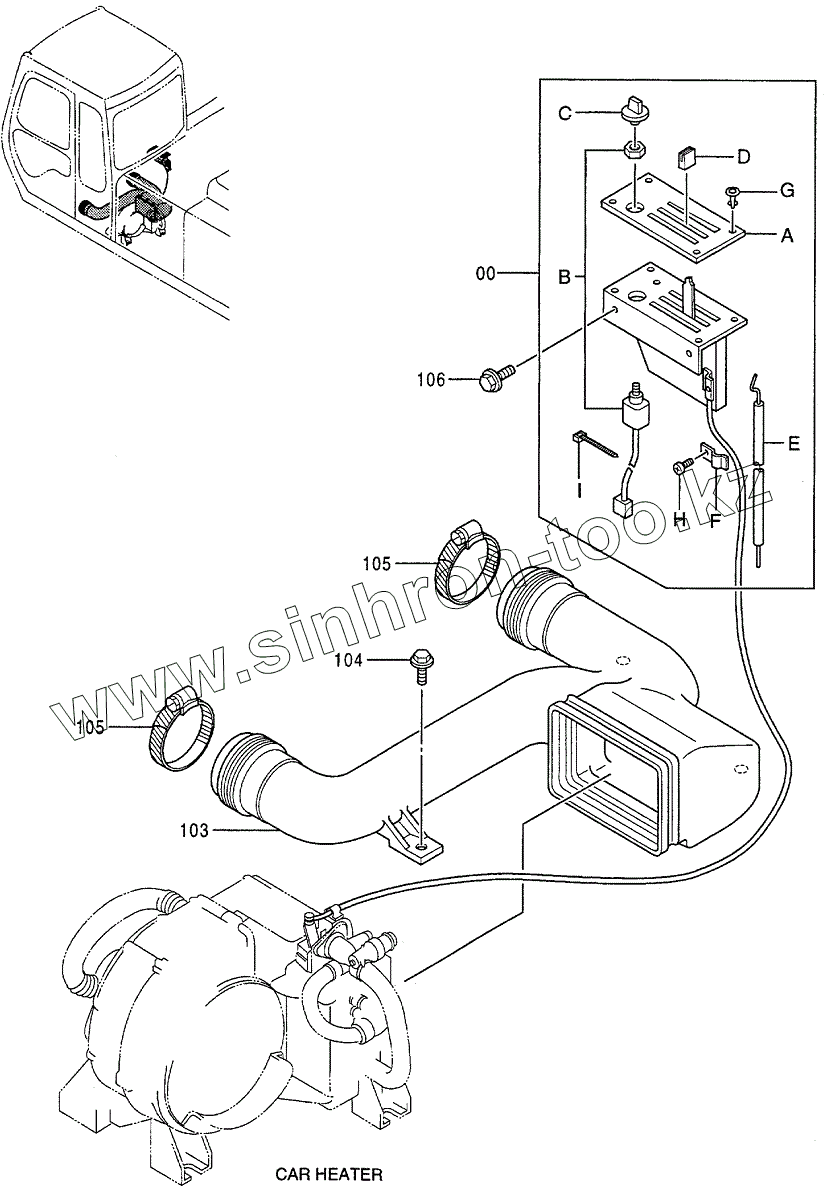 C
D
G
A
00
B
106
E
I
H
F
105
104
105
103
www.sinhron-too.kz
CAR HEATER