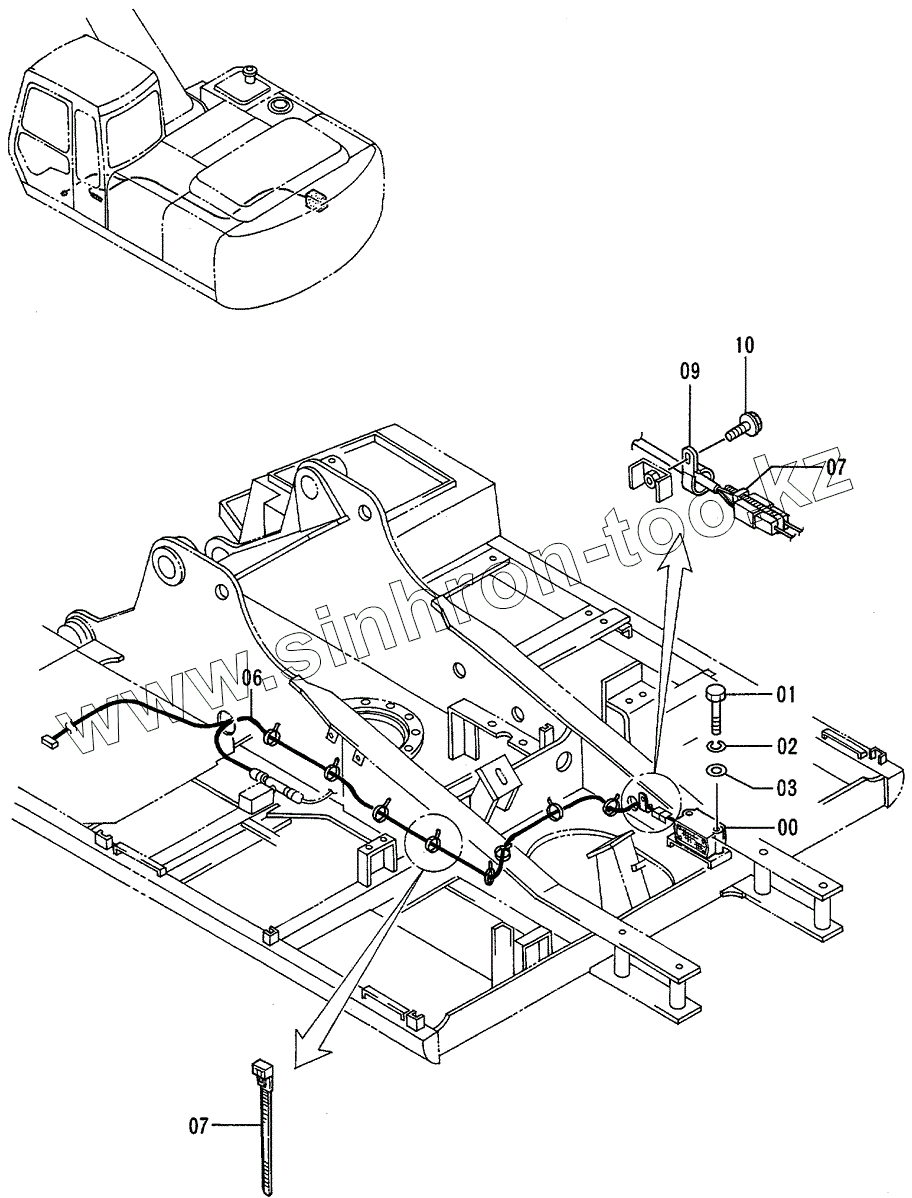 10
09
07
www.sinhron-too.kz
06
01
02
03
00
07