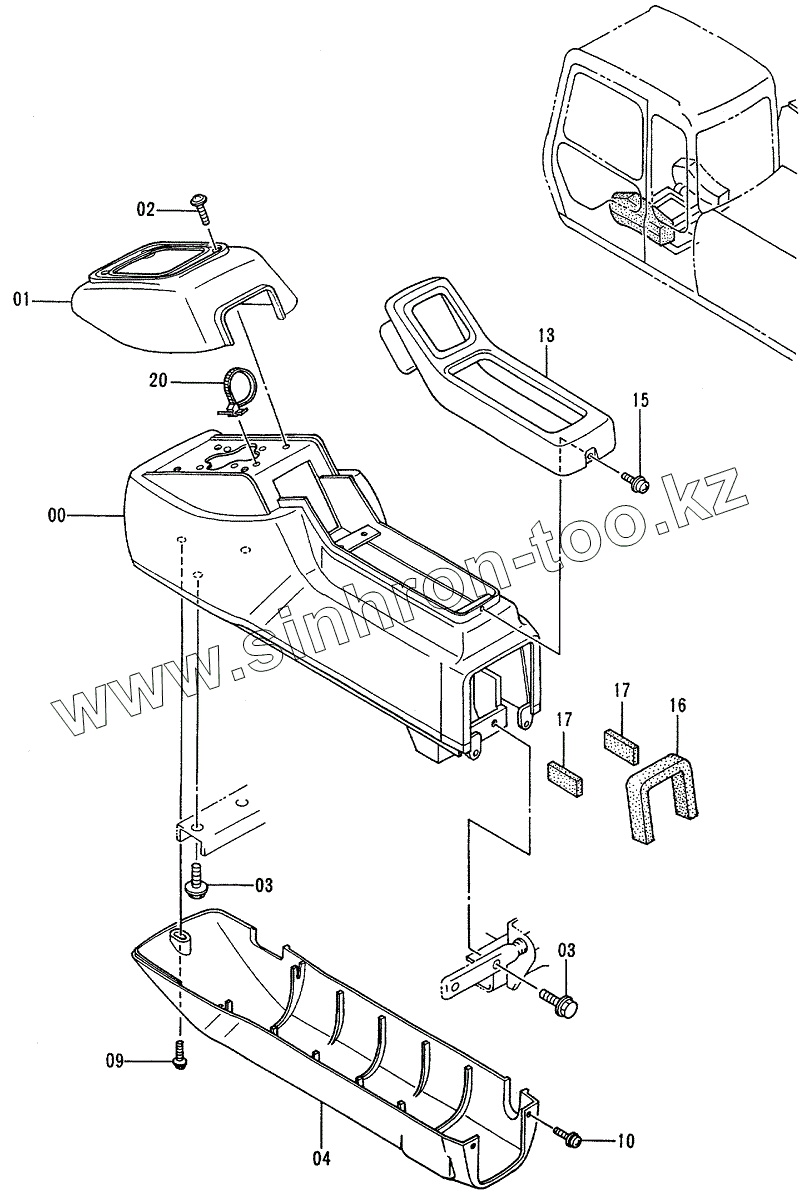 02
01
20
13
15
00
www.sinhron-too.kz
17
17
16
03
03
09
04
10