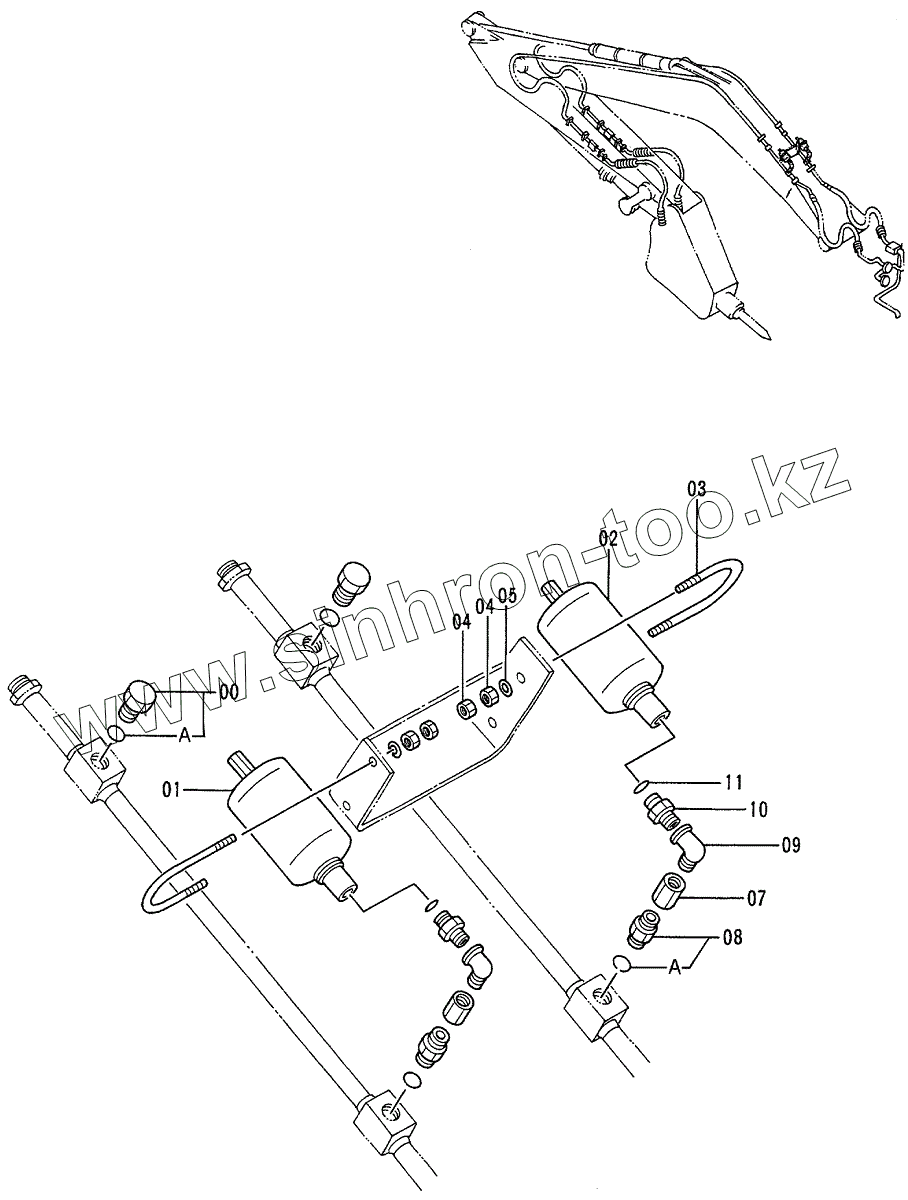 www.sinhron-too.kz

03
02
04
04
05
00
A
01
11
10
09
07
08
A