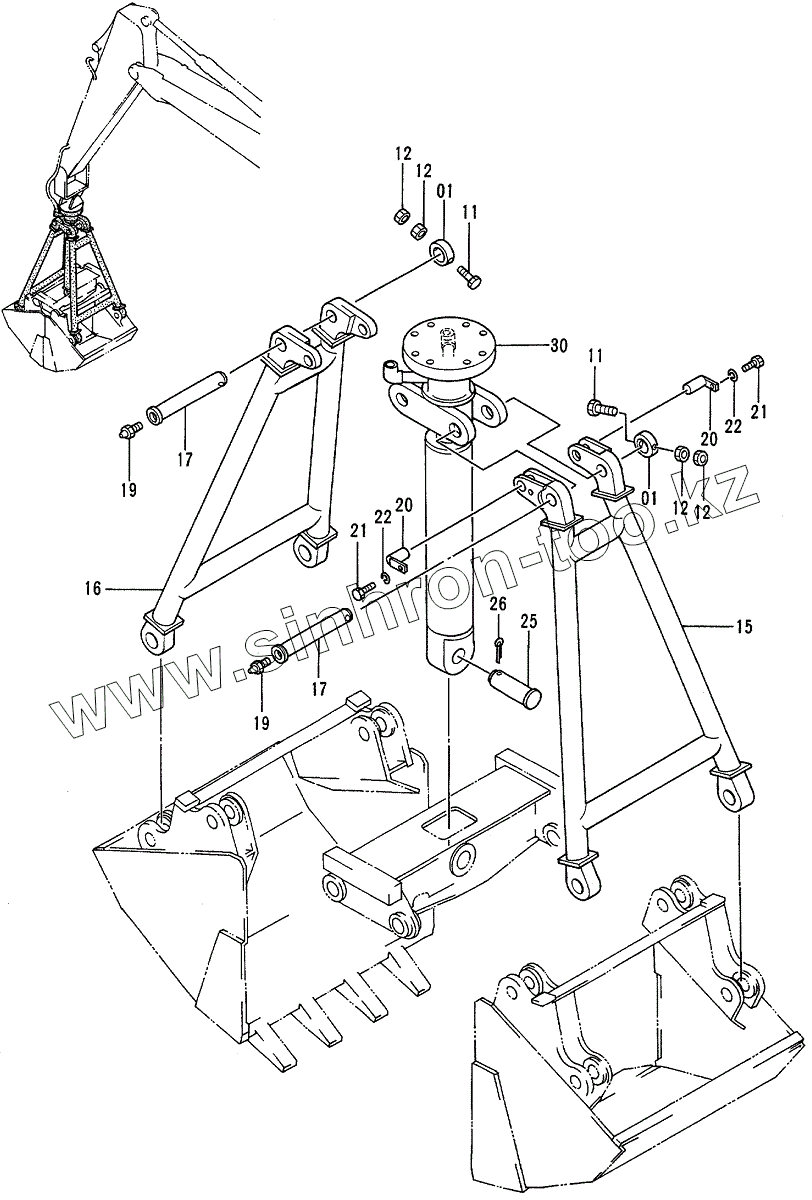 12
12
01
11
30
11
21
22
20
01
12
12
17
19
16
21
22
20
26
25
15
17
19
www.sinhron-too.kz