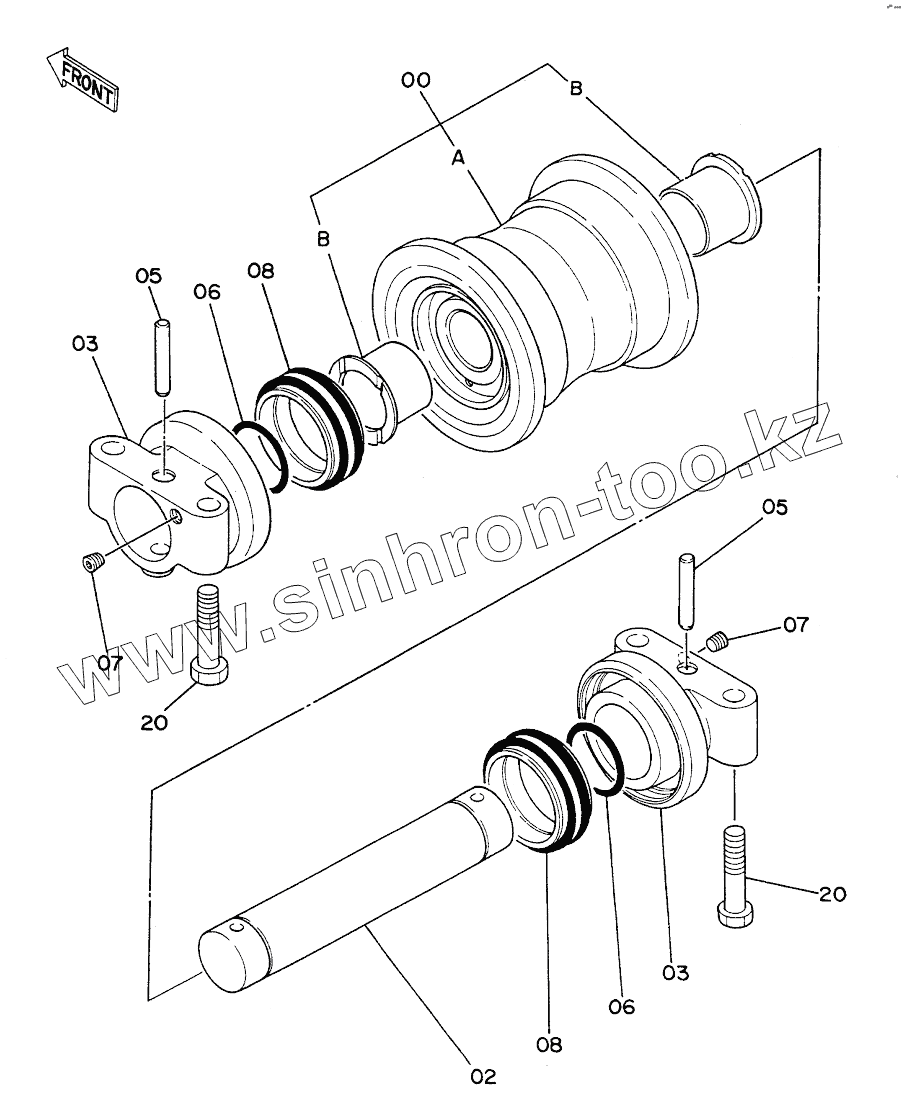 FRONT

00

B

A

B

05

06

08

03

07

20

www.sinhron-too.kz

05

07

20

03

06

08

02