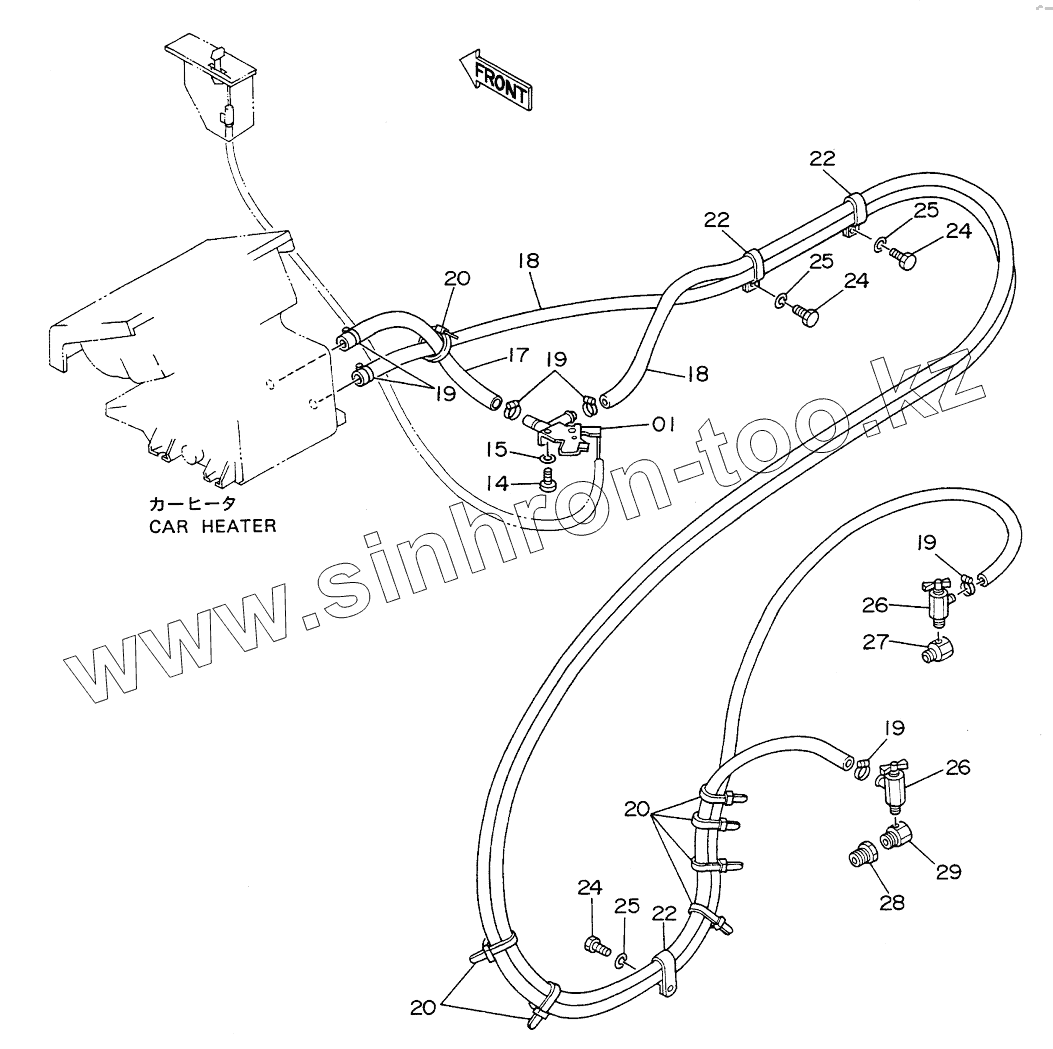 FRONT

22
22
25
24
25
24
20
18
17
19
18
19
01
15
14

カーヒータ
CAR HEATER

www.sinhron-too.kz

19
26
27
19
26
20
29
28
24
25
22
20