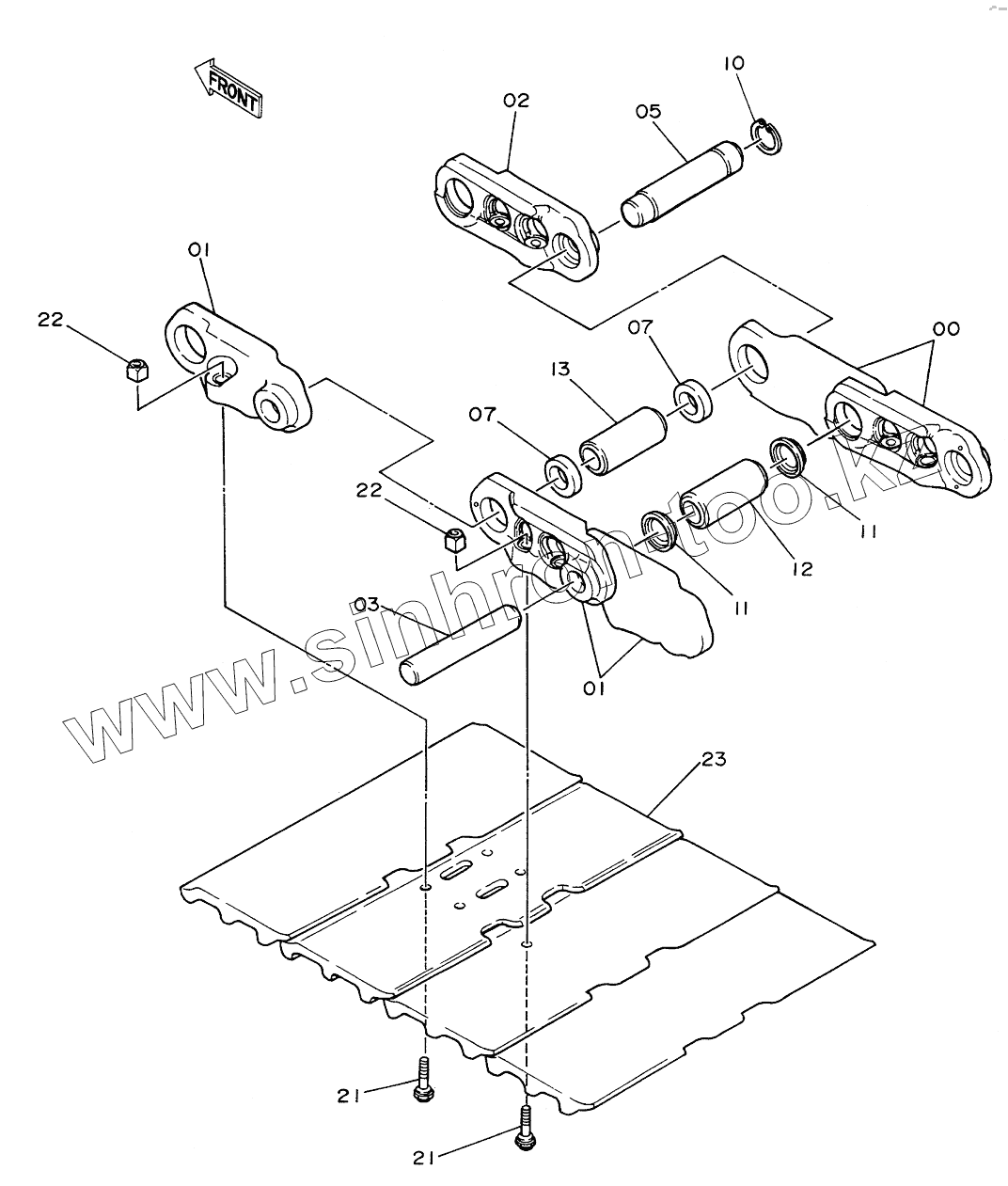 FRONT

10

02

05

01

22

07

00

13

07

22

11

12

11

03

01

www.sinhrontoo.kz

23

21

21