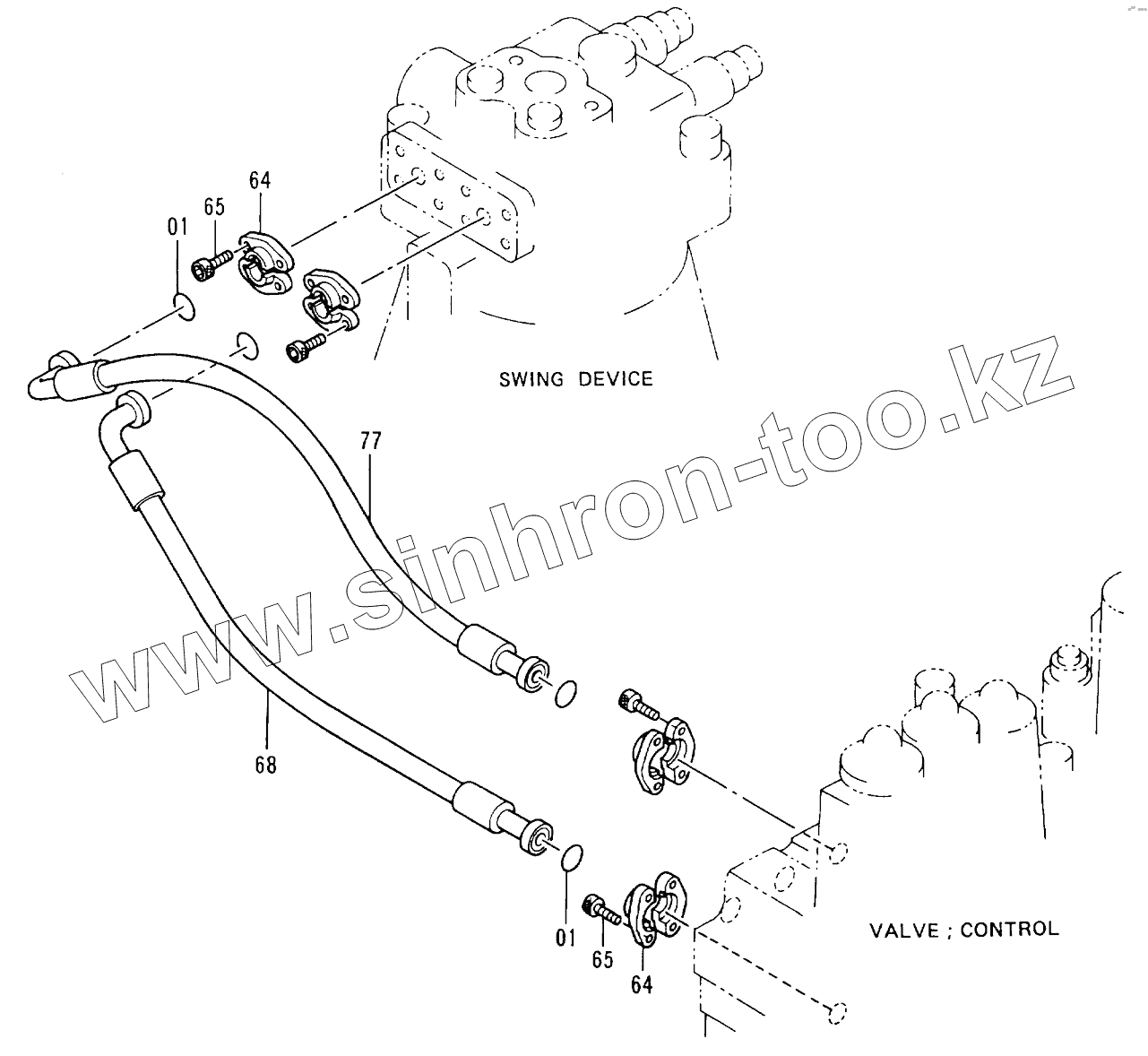 64
65
01
SWING DEVICE
77
www.sinhron-too.kz
68
01
65
64
VALVE ; CONTROL