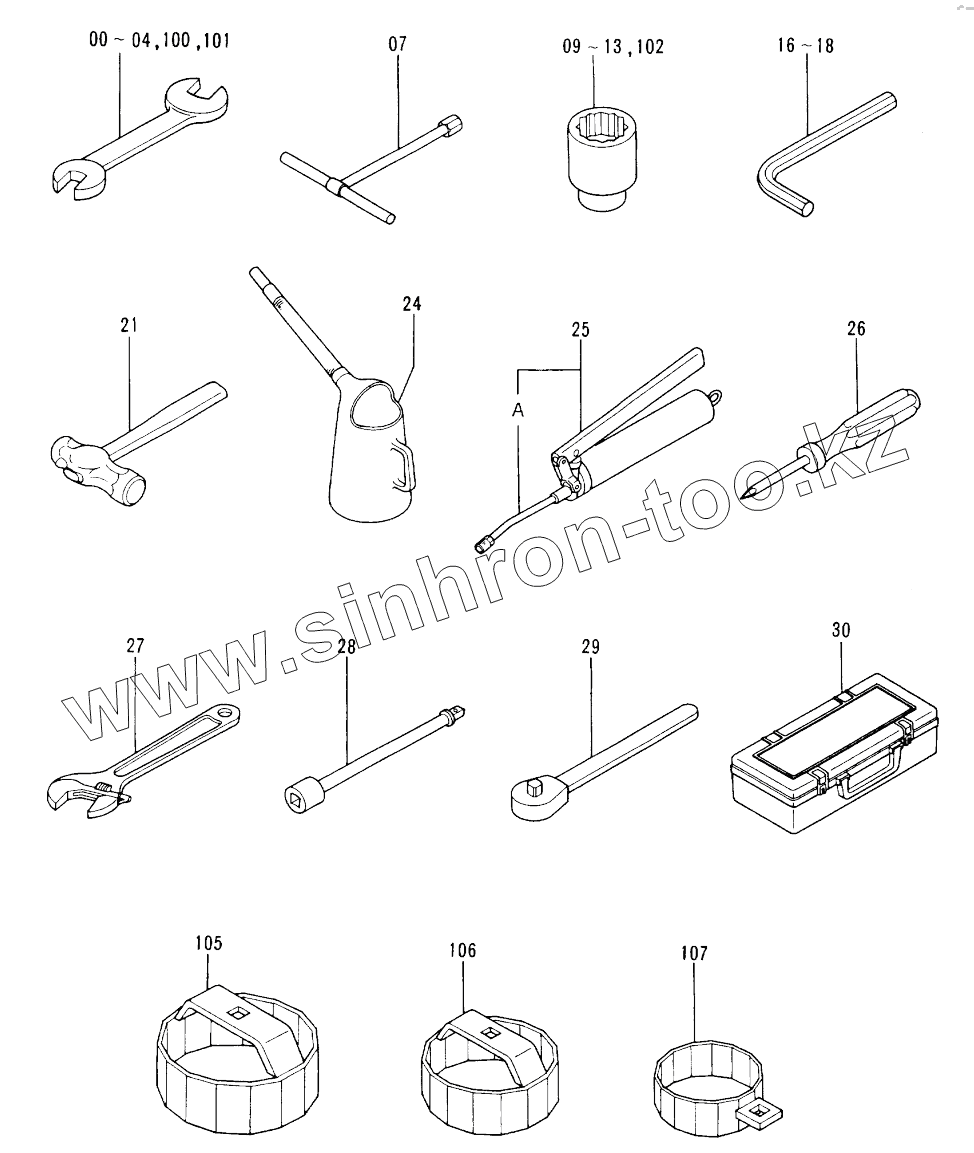 00 ~ 04, 100, 101
07
09 ~ 13, 102
16 ~ 18
21
24
25
A
26
www.sinhron-too.kz
27
28
29
30
105
106
107