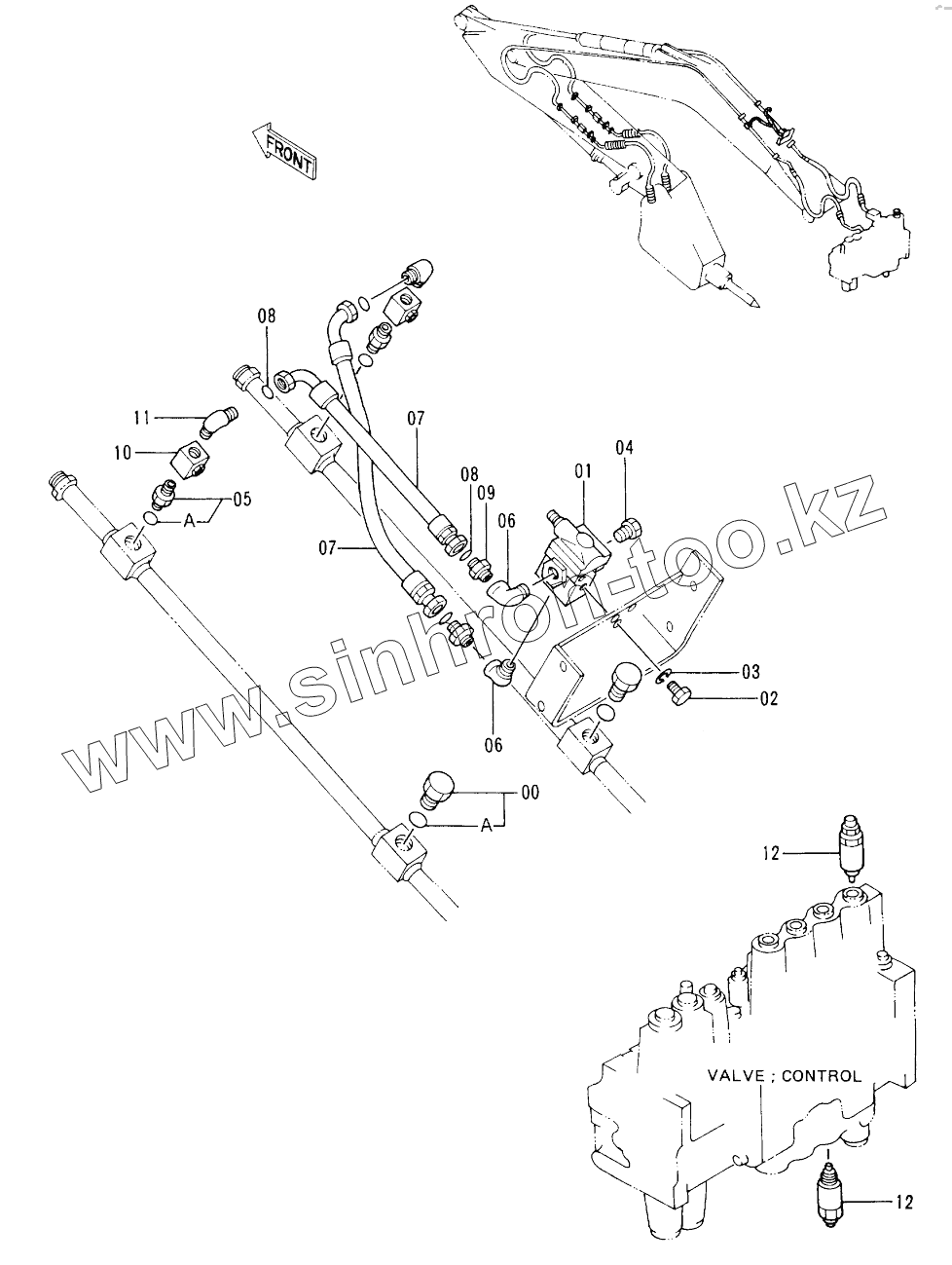 FRONT

08
11
10
05
A
07
07
08
09
06
01
04
03
02
06
00
A
12
VALVE ; CONTROL
12

www.sinhron-too.kz