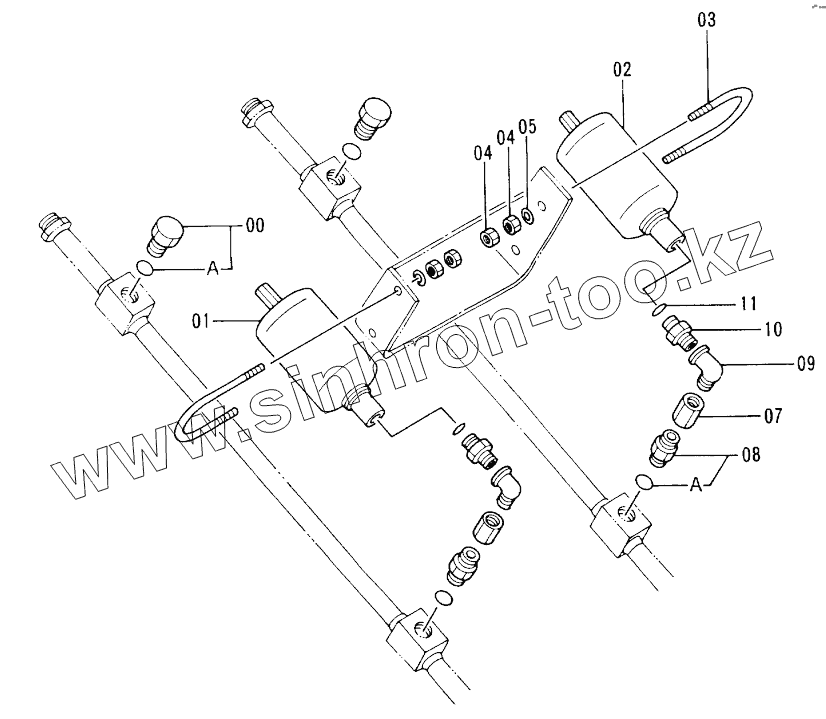 03
02
04
04
05
00
A
01
11
10
09
07
08
A
www.sinhron-too.kz