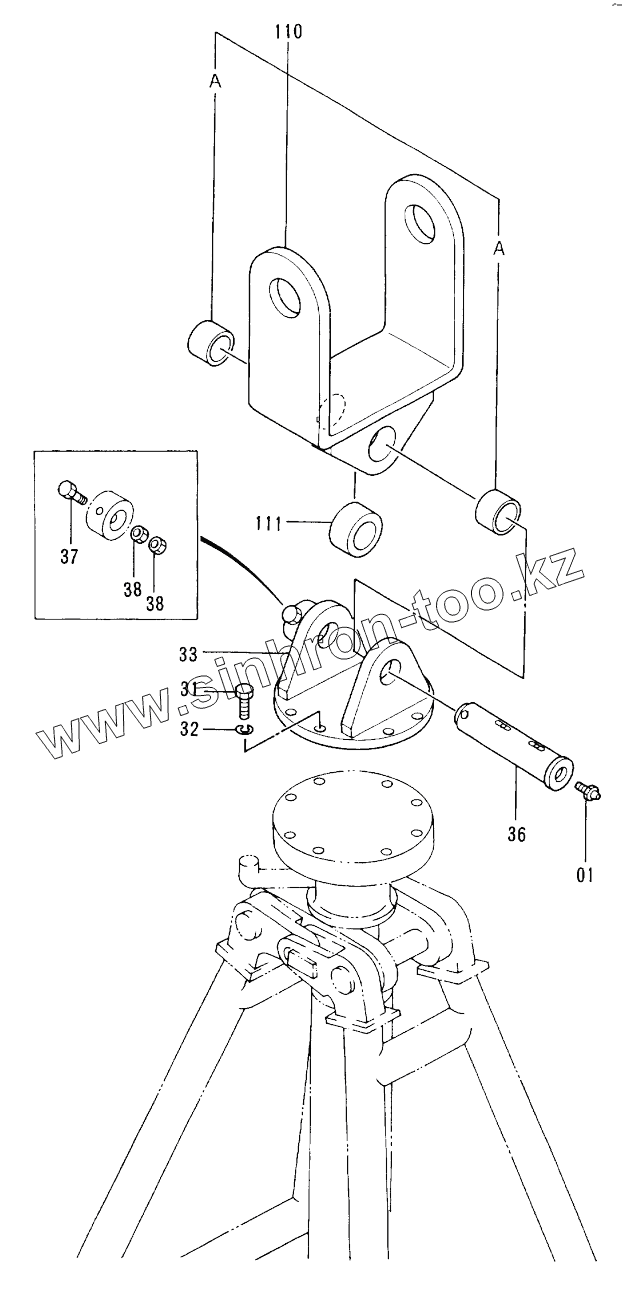 110
A
A
111
37
38
38
33
31
32
36
01
www.sinhron-too.kz