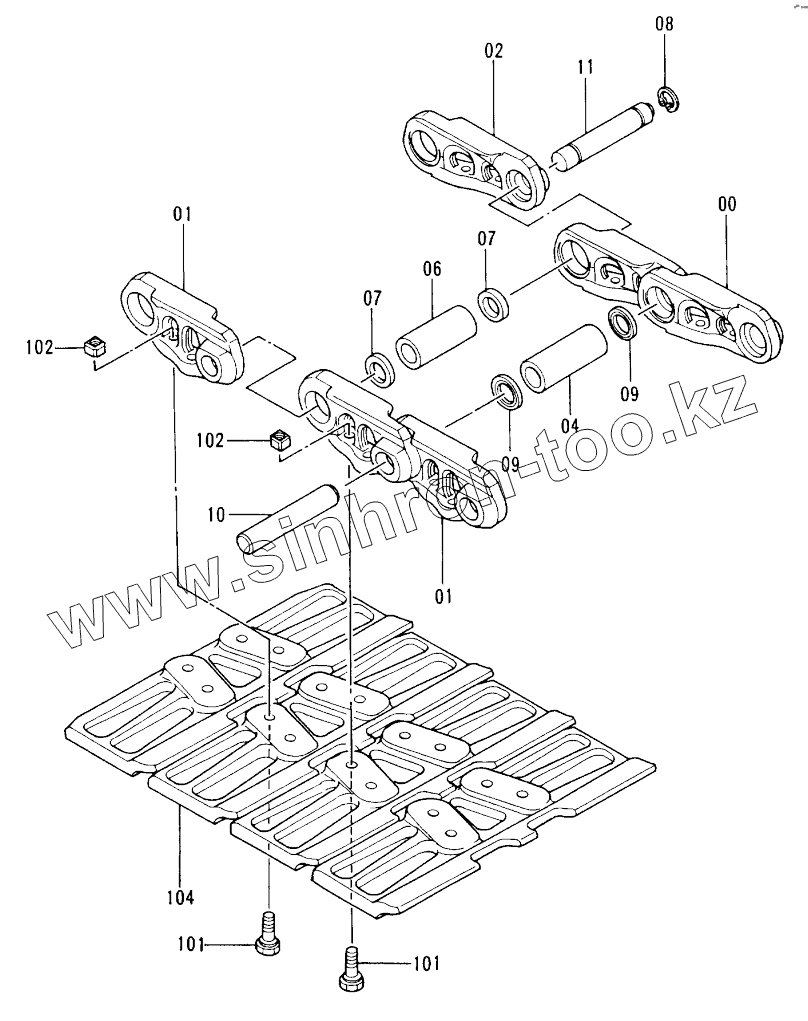 08
02
11
01
00
07
06
07
102
09
04
102
09
10
01
www.sinhron-too.kz
104
101
101