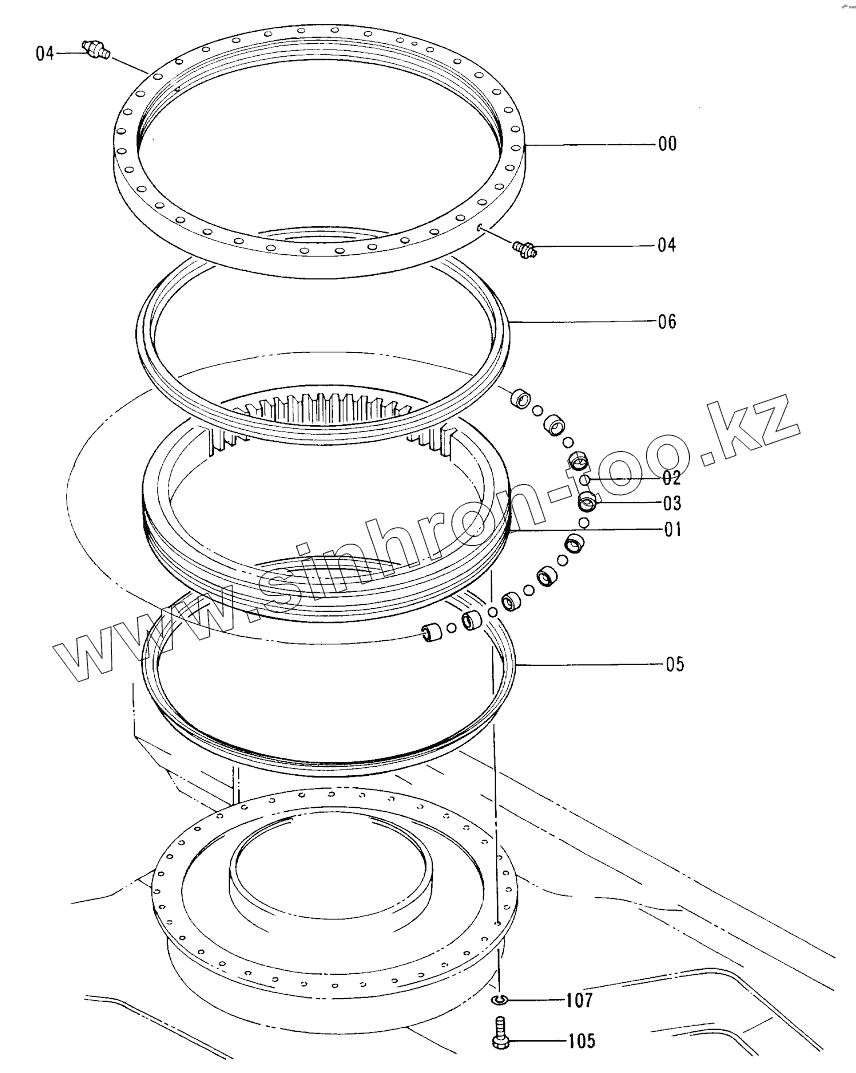 04
00
04
06
02
03
01
05
107
105
www.sinhron-too.kz