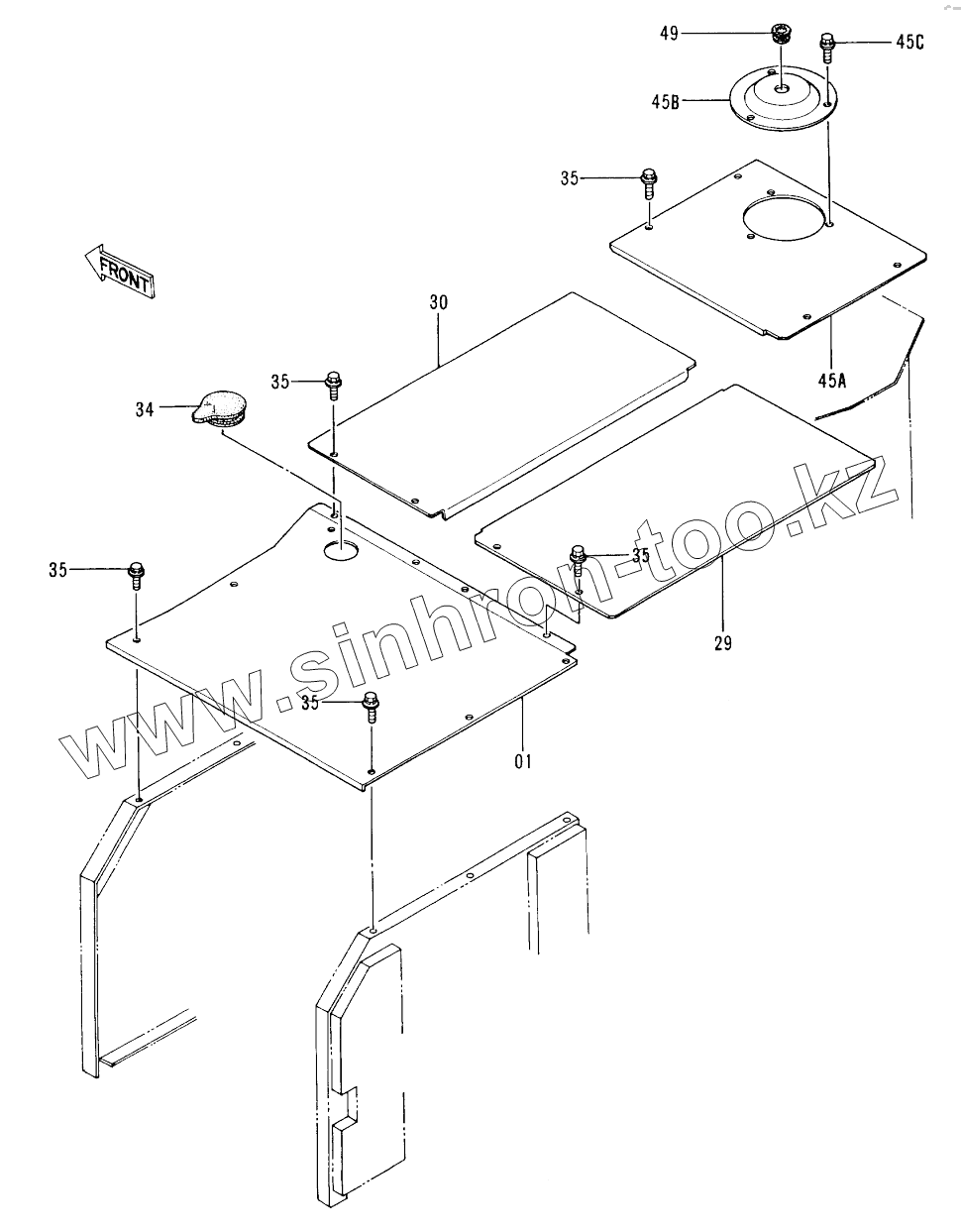 49
45C
45B
35
FRONT
30
45A
35
34
35
35
29
35
01
www.sinhron-too.kz