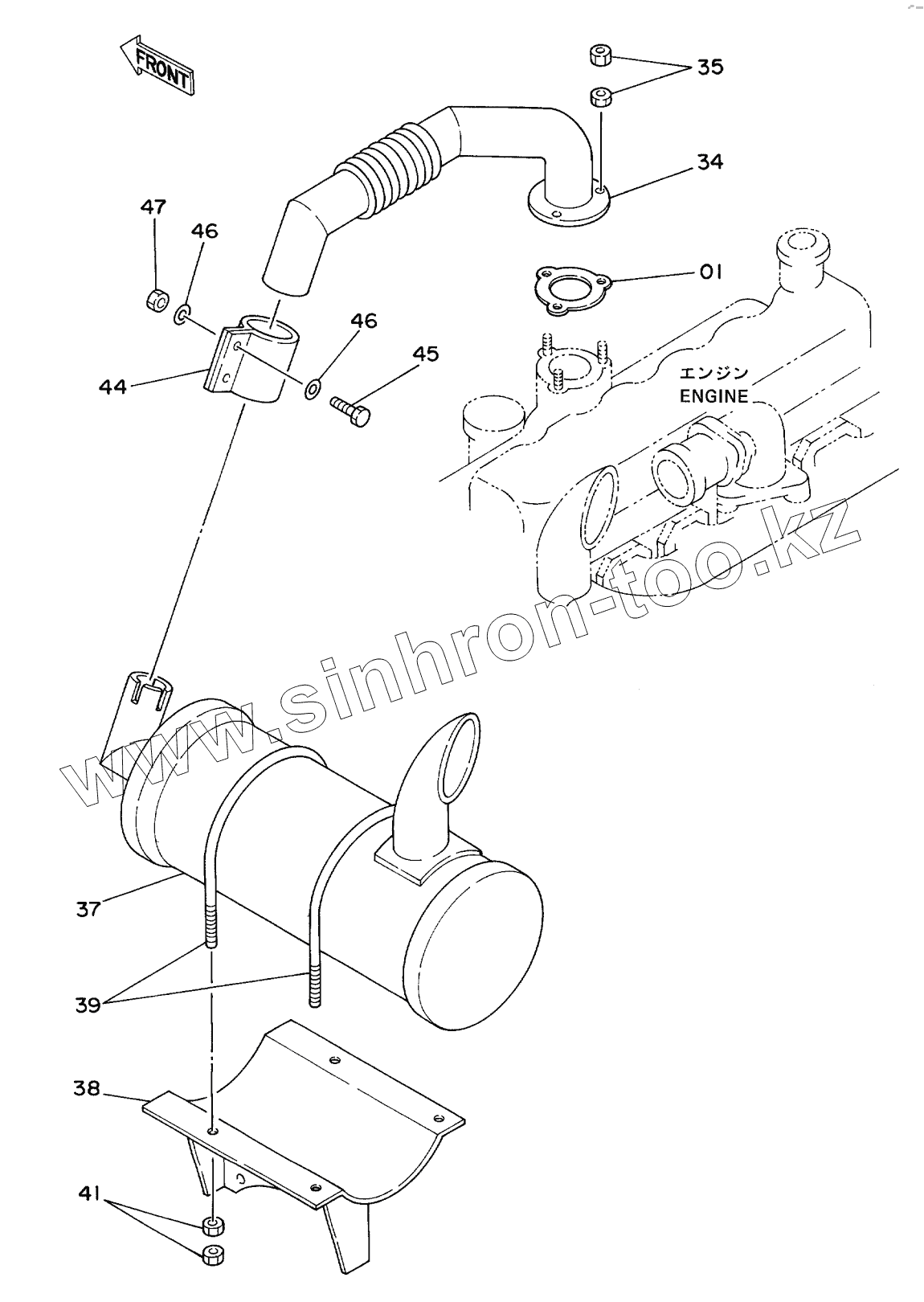 FRONT

35

34

47

46

01

46

45

44

エンジン
ENGINE

www.sinhron-too.kz

37

39

38

41