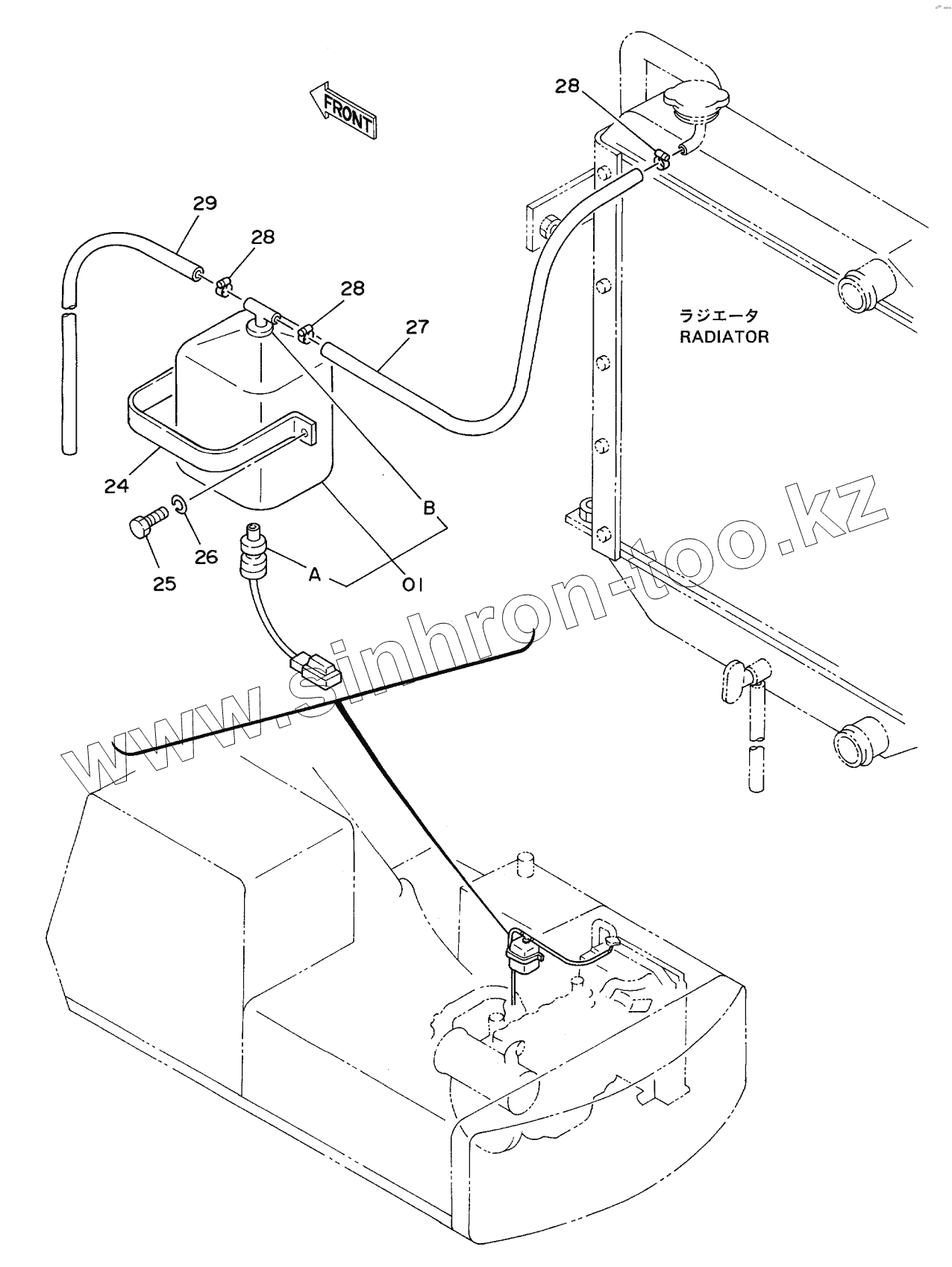 FRONT

28

29

28

28

27

ラジエータ
RADIATOR

24

B

26

25

A

01

www.sinhron-too.kz