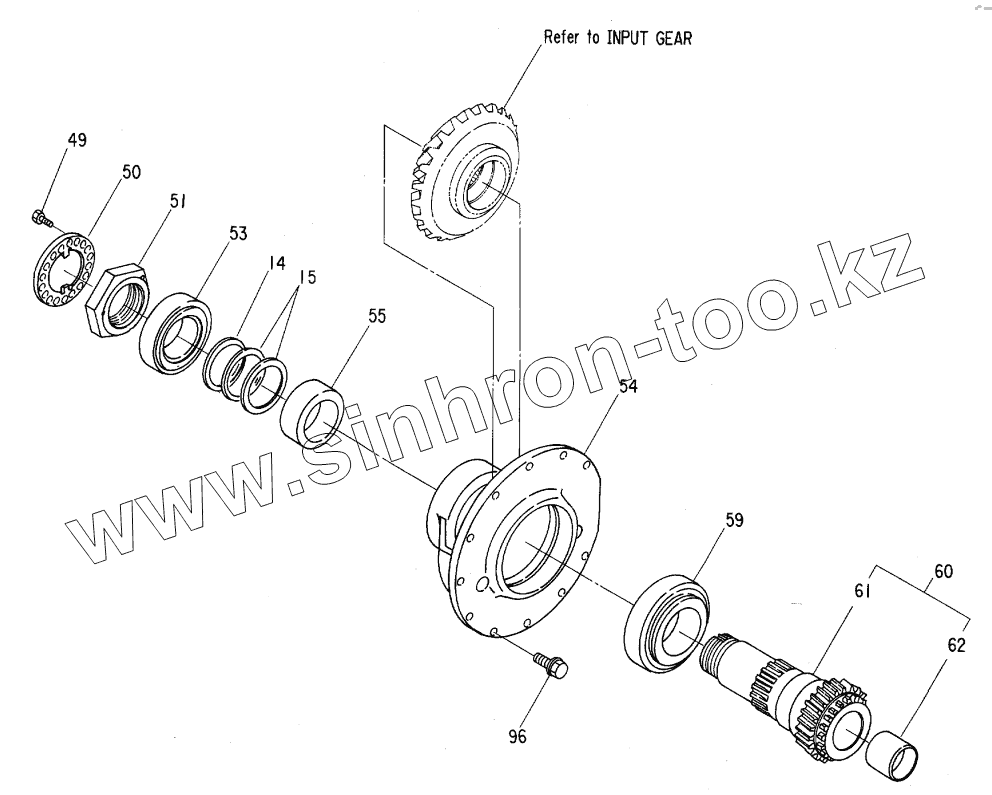 Refer to INPUT GEAR

49
50
51
53
14
15
55
54
59
60
61
62
96

www.sinhron-too.kz