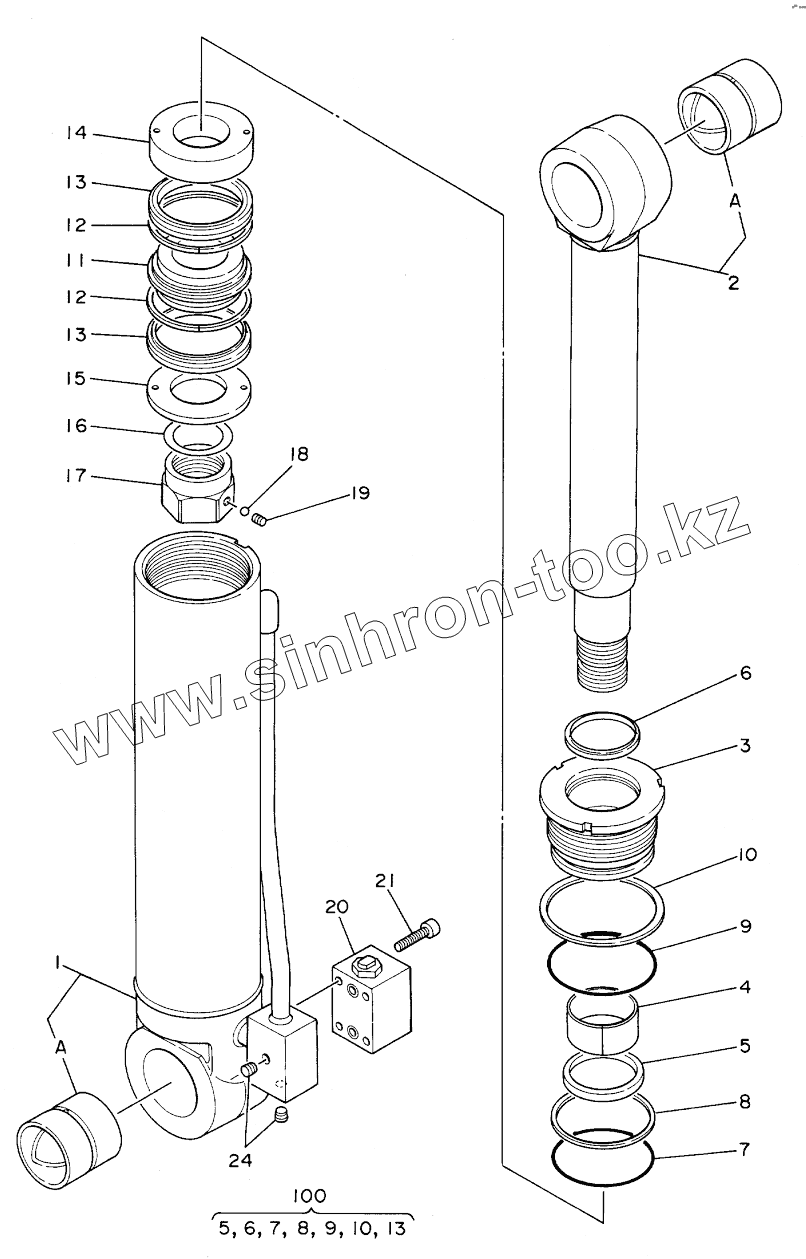 14
13
12
11
12
13
15
16
17
18
19
A
2
www.sinhron-too.kz
6
3
10
9
4
5
8
7
21
20
1
A
24
100
5, 6, 7, 8, 9, 10, 13