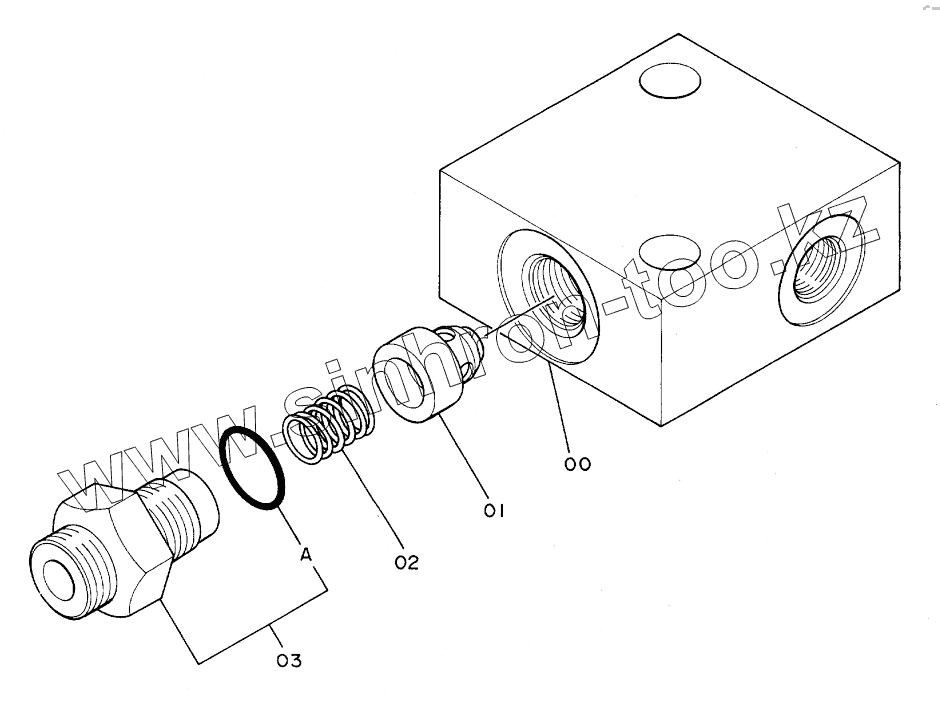 www.sinhron-too.kz

00

01

02

A

03